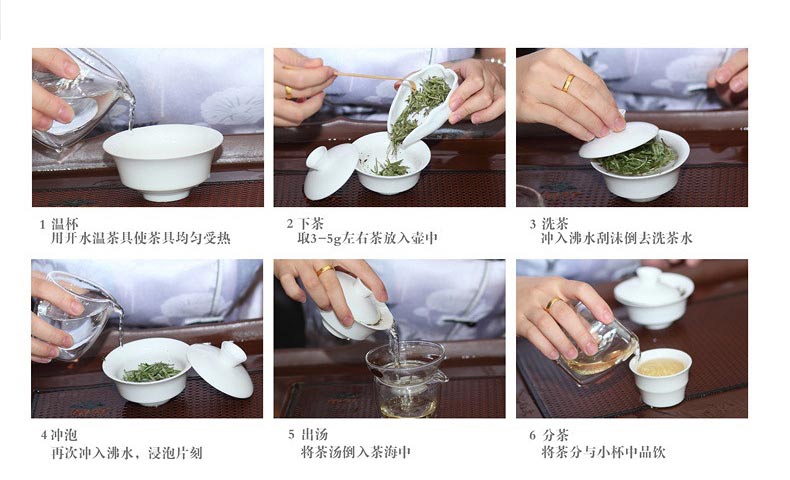 1 温杯
用开水温茶具使茶具均匀受热

2 下茶
取3-5g左右茶放入壶中

3 洗茶
冲入沸水刮沫倒去洗茶水

4 冲泡
再次冲入沸水，浸泡片刻

5 出汤
将茶汤倒入茶海中

6 分茶
将茶分与小杯中品饮