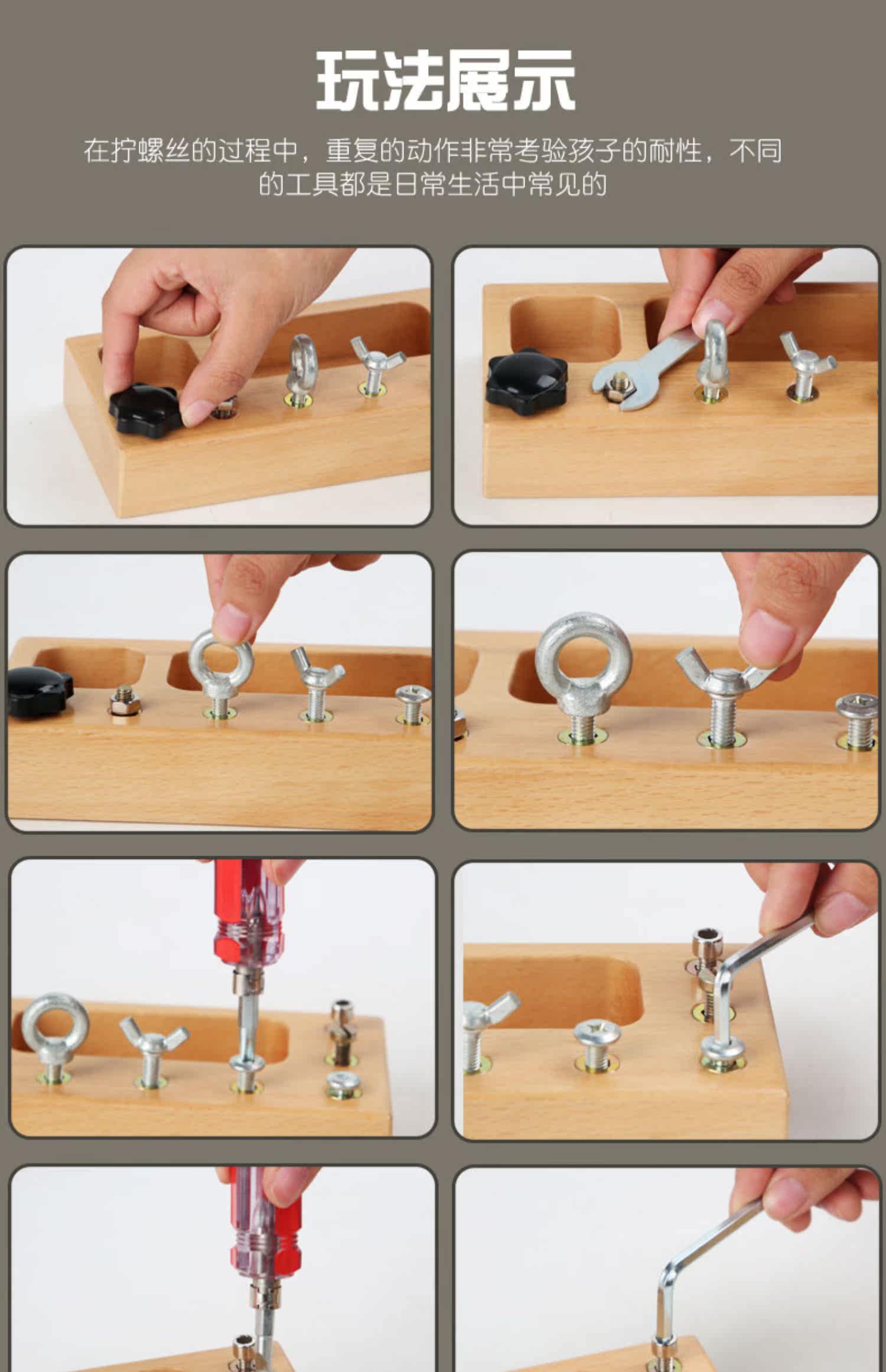 玩法展示

在拧螺丝的过程中，重复的动作非常考验孩子的耐性，不同的工具都是日常生活中常见的