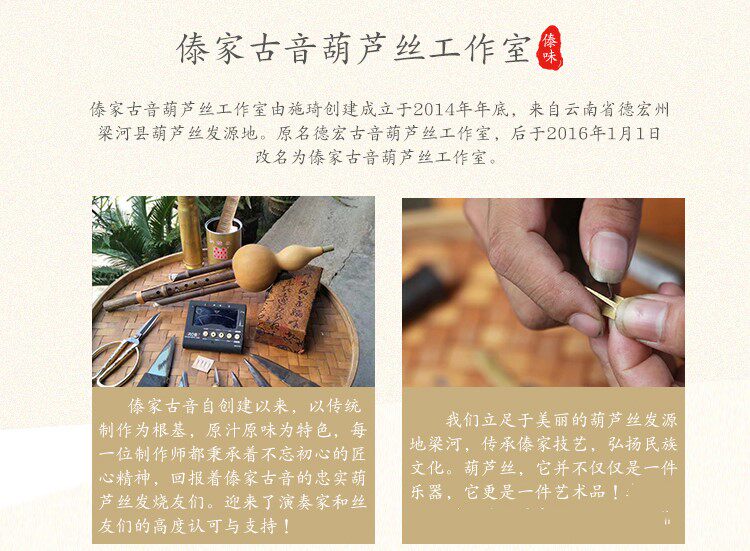 傣家古音葫芦丝工作室

傣味

傣家古音葫芦丝工作室由施琦创建成立于2014年年底，来自云南省德宏州梁河县葫芦丝发源地。原名德宏古音葫芦丝工作室，后于2016年1月1日改名为傣家古音葫芦丝工作室。

傣家古音自创建以来，以传统制作为根基，原汁原味为特色，每一位制作师都秉承着不忘初心的匠心精神，回报着傣家古音的忠实葫芦丝发烧友们。迎来了演奏家和丝友们的高度认可与支持！

我们立足于美丽的葫芦丝发源地梁河，传承傣家技艺，弘扬民族文化。葫芦丝，它并不仅仅是一件乐器，它更是一件艺术品！