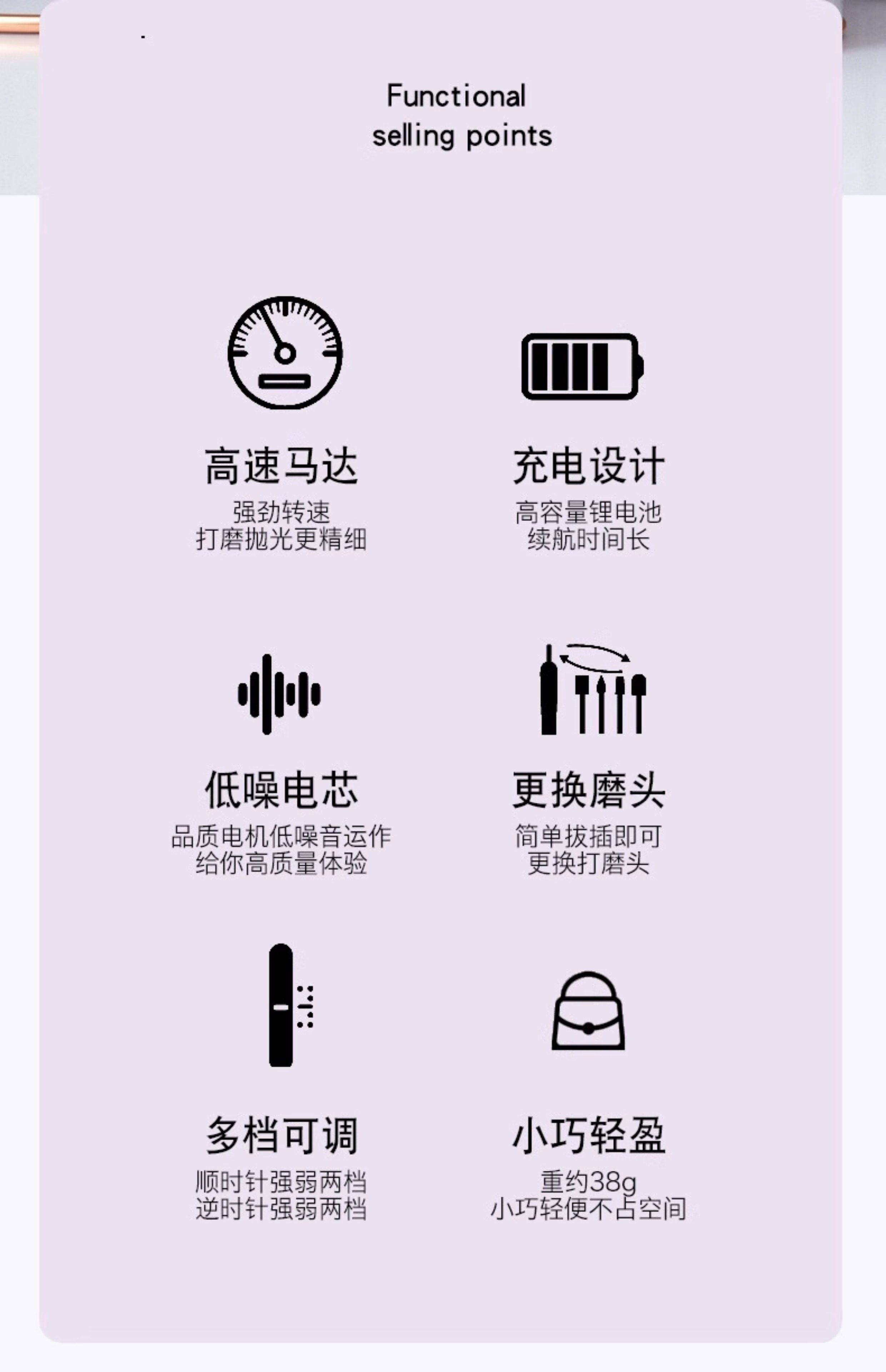 Functional
selling points

高速马达
强劲转速
打磨抛光更精细

充电设计
高容量锂电池
续航时间长

低噪电芯
品质电机低噪音运作
给你高质量体验

更换磨头
简单拔插即可
更换打磨头

多档可调
顺时针强弱两档
逆时针强弱两档

小巧轻盈
重约38g
小巧轻便不占空间