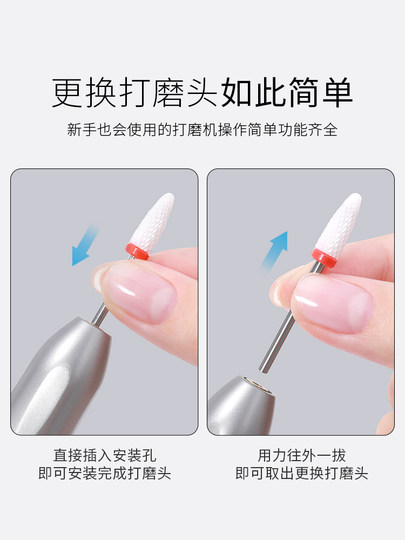 更换打磨头如此简单

新手也会使用的打磨机操作简单功能齐全

直接插入安装孔
即可安装完成打磨头

用力往外一拔
即可取出更换打磨头