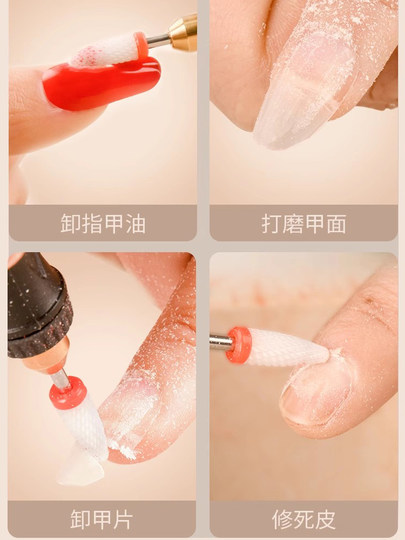 卸指甲油

打磨甲面

卸甲片

修死皮