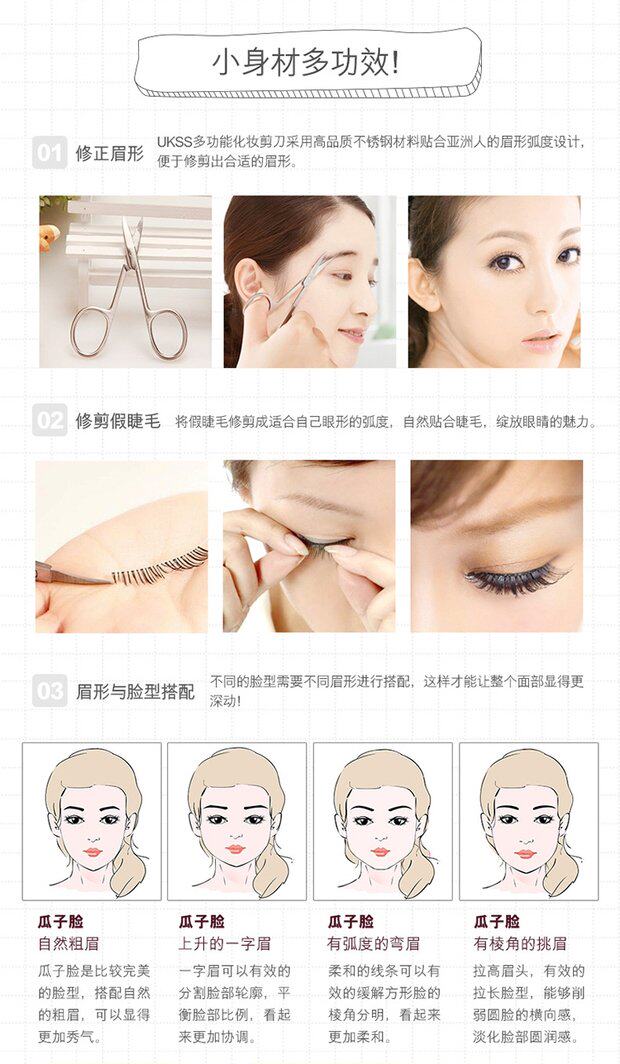 小身材多功效!

01 修正眉形 UKSS多功能化妆剪刀采用高品质不锈钢材料贴合亚洲人的眉形弧度设计，便于修剪出合适的眉形。

02 修剪假睫毛 将假睫毛修剪成适合自己眼形的弧度，自然贴合睫毛，绽放眼睛的魅力。

03 眉形与脸型搭配 不同的脸型需要不同眉形进行搭配，这样才能让整个面部显得更深动!

瓜子脸
自然粗眉
瓜子脸是比较完美的脸型，搭配自然的粗眉，可以显得更加秀气。

瓜子脸
上升的一字眉
一字眉可以有效的分割脸部轮廓，平衡脸部比例，看起来更加协调。

瓜子脸
有弧度的弯眉
柔和的线条可以有效的缓解方形脸的棱角分明，看起来更加柔和。

瓜子脸
有棱角的挑眉
拉高眉头，有效的拉长脸型，能够削弱圆脸的横向感，淡化脸部圆润感。