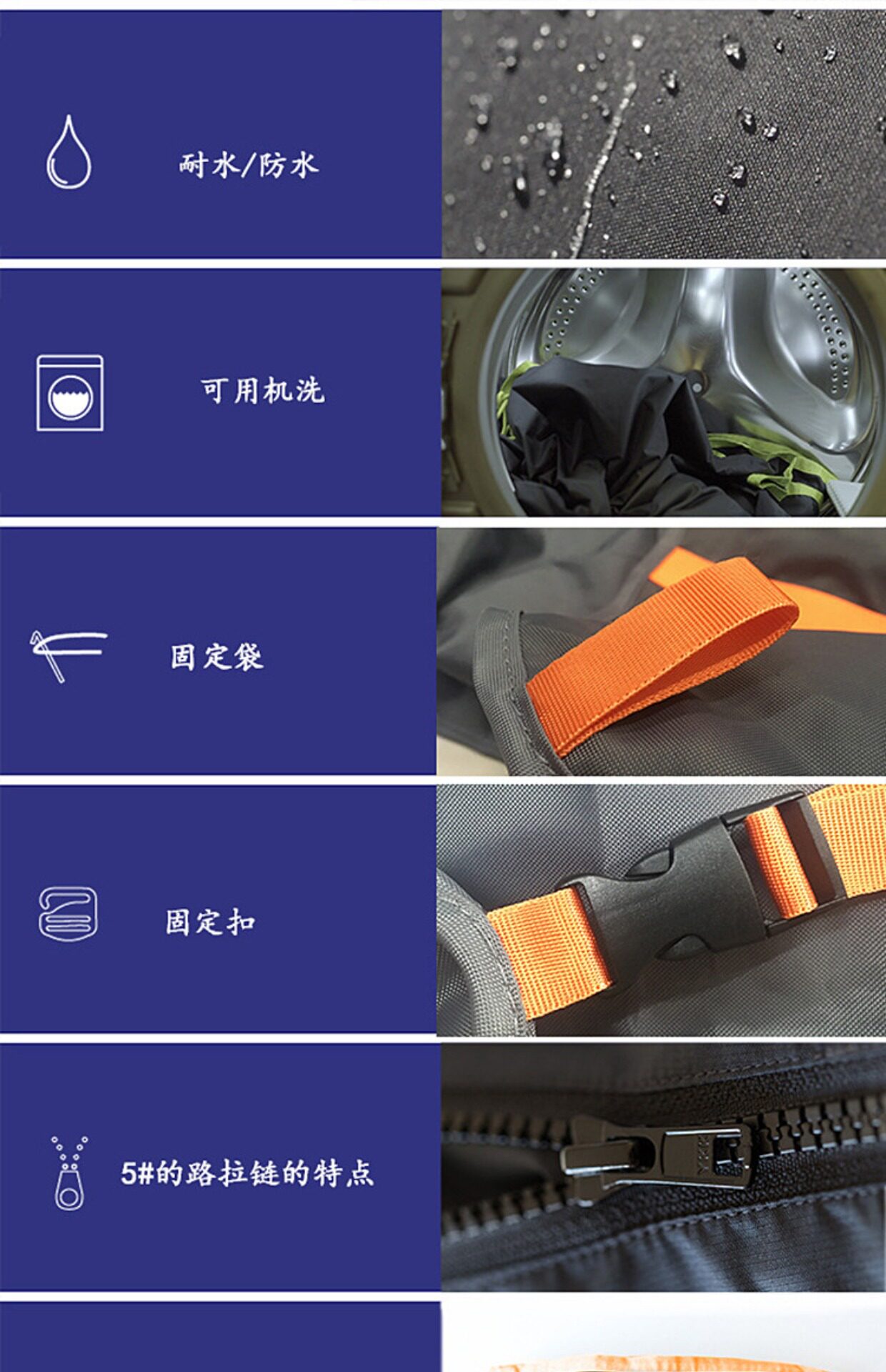 耐水/防水

可用机洗

固定袋

固定扣

5#的路拉链的特点