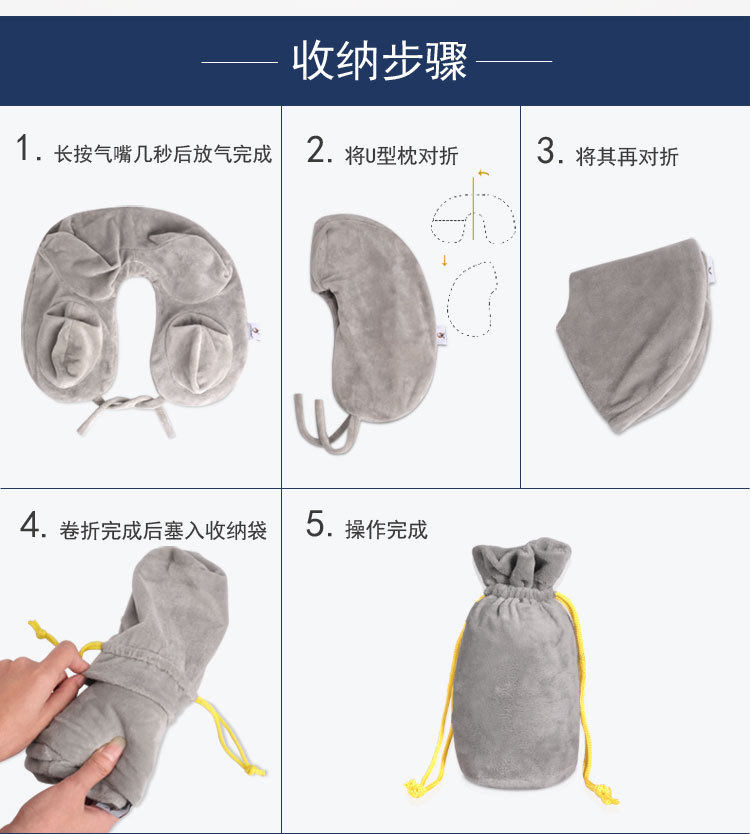 收纳步骤

1. 长按气嘴几秒后放气完成

2. 将U型枕对折

3. 将其再对折

4. 卷折完成后塞入收纳袋

5. 操作完成