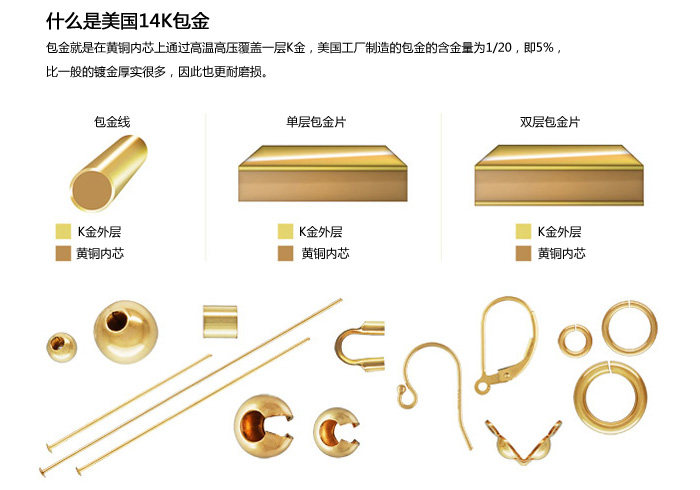 什么是美国14K包金

包金就是在黄铜内芯上通过高温高压覆盖一层K金，美国工厂制造的包金的含金量为1/20，即5%，比一般的镀金厚实很多，因此也更耐磨损。

包金线

K金外层
黄铜内芯

单层包金片

K金外层
黄铜内芯

双层包金片

K金外层
黄铜内芯