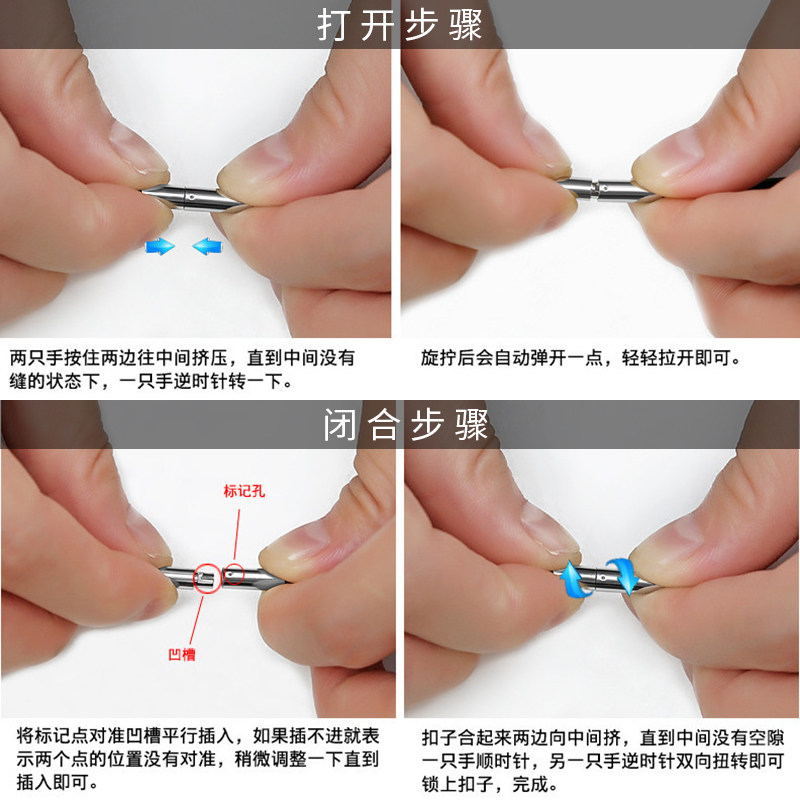 打开步骤

两只手按住两边往中间挤压，直到中间没有缝的状态下，一只手逆时针转一下。

旋拧后会自动弹开一点，轻轻拉开即可。

闭合步骤

标记孔

凹槽

将标记点对准凹槽平行插入，如果插不进就表示两个点的位置没有对准，稍微调整一下直到插入即可。

扣子合起来两边向中间挤，直到中间没有空隙一只手顺时针，另一只手逆时针双向扭转即可锁上扣子，完成。