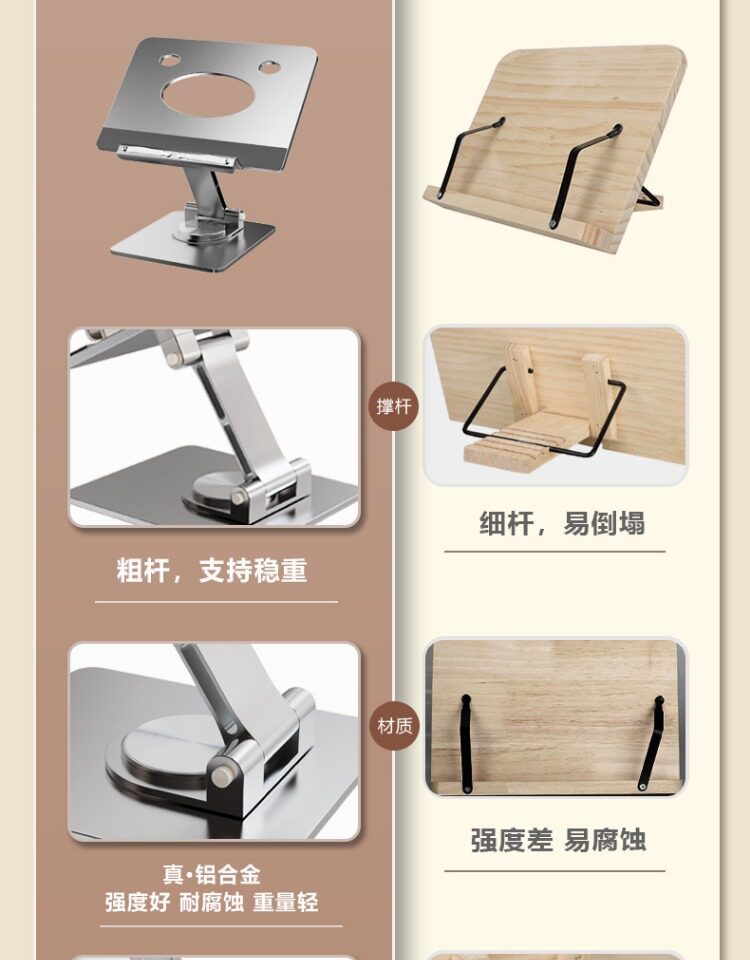 撑杆

粗杆，支持稳重

细杆，易倒塌

材质

真·铝合金
强度好 耐腐蚀 重量轻

强度差 易腐蚀