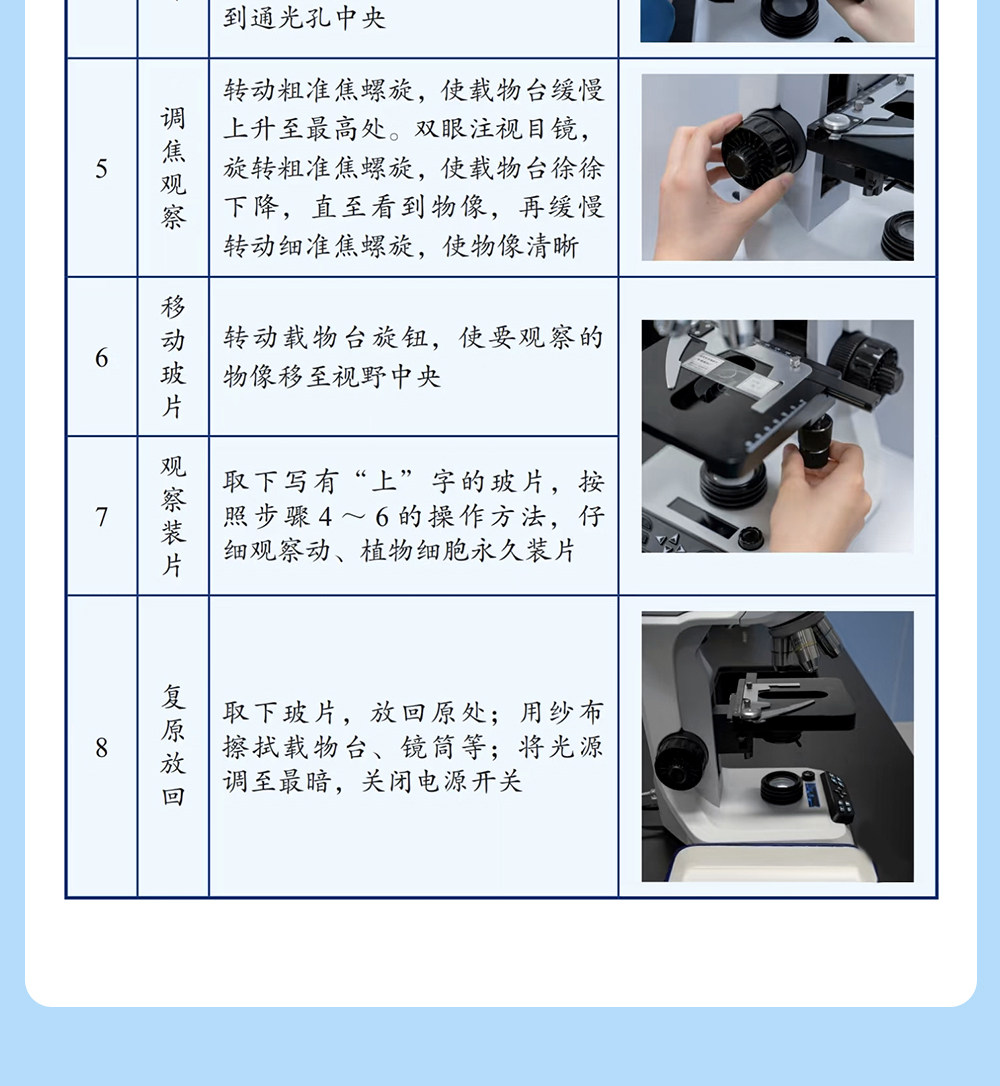 |  |  | 到通光孔中央 |  |
|---|---|---|---|
| 5 | 调焦观察 | 转动粗准焦螺旋，使载物台缓慢上升至最高处。双眼注视目镜，旋转粗准焦螺旋，使载物台徐徐下降，直至看到物像，再缓慢转动细准焦螺旋，使物像清晰 |  |
| 6 | 移动玻片 | 转动载物台旋钮，使要观察的物像移至视野中央 |  |
| 7 | 观察装片 | 取下写有“上”字的玻片，按照步骤 4 ～ 6 的操作方法，仔细观察动、植物细胞永久装片 |  |
| 8 | 复原放回 | 取下玻片，放回原处；用纱布擦拭载物台、镜筒等；将光源调至最暗，关闭电源开关 |  |