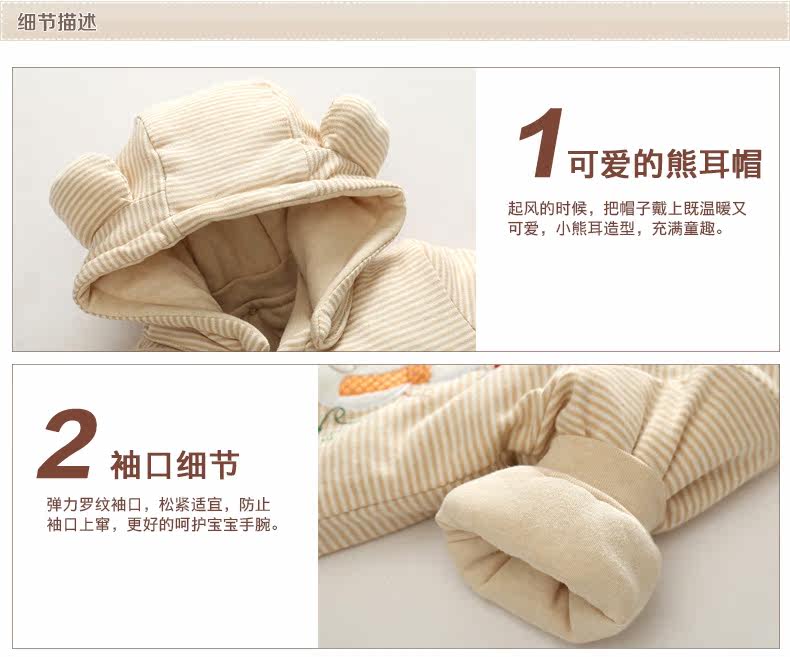 细节描述

1 可爱的熊耳帽

起风的时候，把帽子戴上既温暖又可爱，小熊耳造型，充满童趣。

2 袖口细节

弹力罗纹袖口，松紧适宜，防止袖口上窜，更好的呵护宝宝手腕。