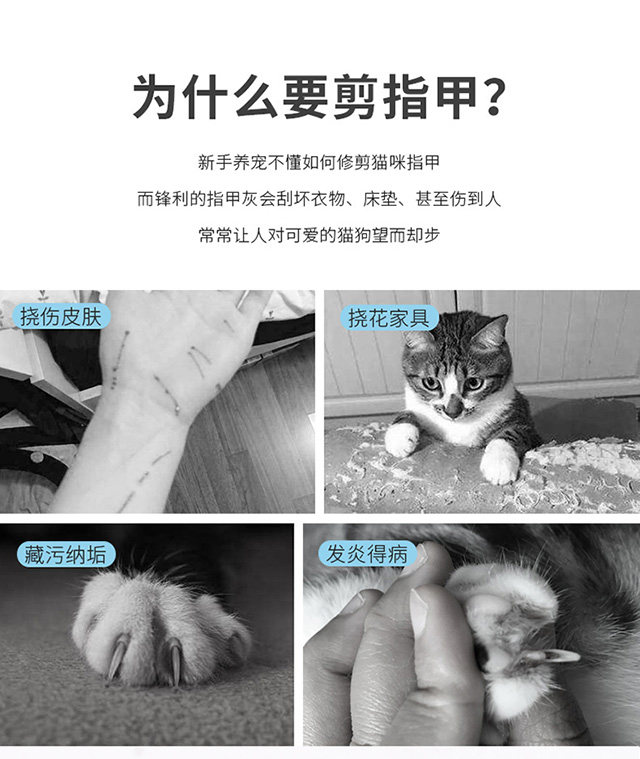 为什么要剪指甲?

新手养宠不懂如何修剪猫咪指甲
而锋利的指甲灰会刮坏衣物、床垫、甚至伤到人
常常让人对可爱的猫狗望而却步

挠伤皮肤

挠花家具

藏污纳垢

发炎得病