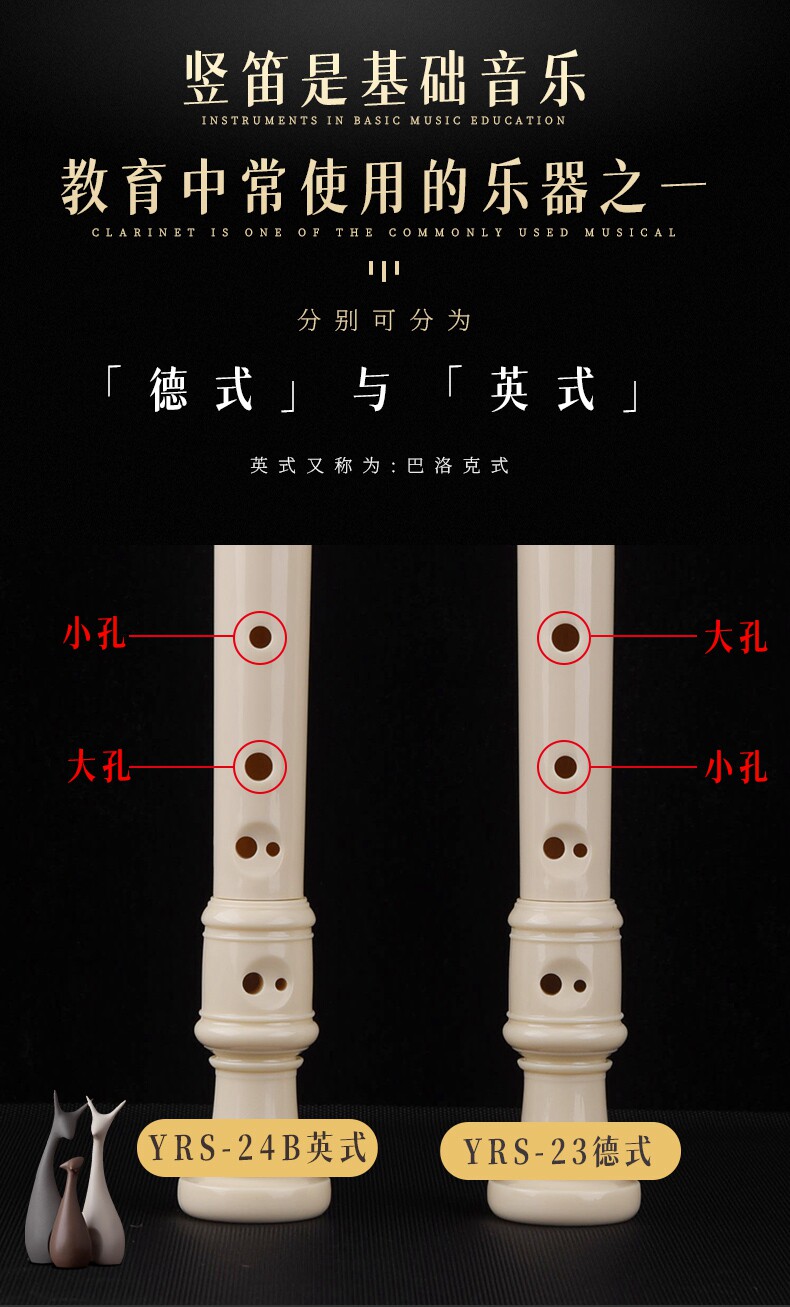 竖笛是基础音乐
INSTRUMENTS IN BASIC MUSIC EDUCATION

教育中常使用的乐器之一
CLARINET IS ONE OF THE COMMONLY USED MUSICAL

分别可分为

「德式」与「英式」

英式又称为:巴洛克式

小孔
大孔
大孔
小孔

YRS-24B英式
YRS-23德式