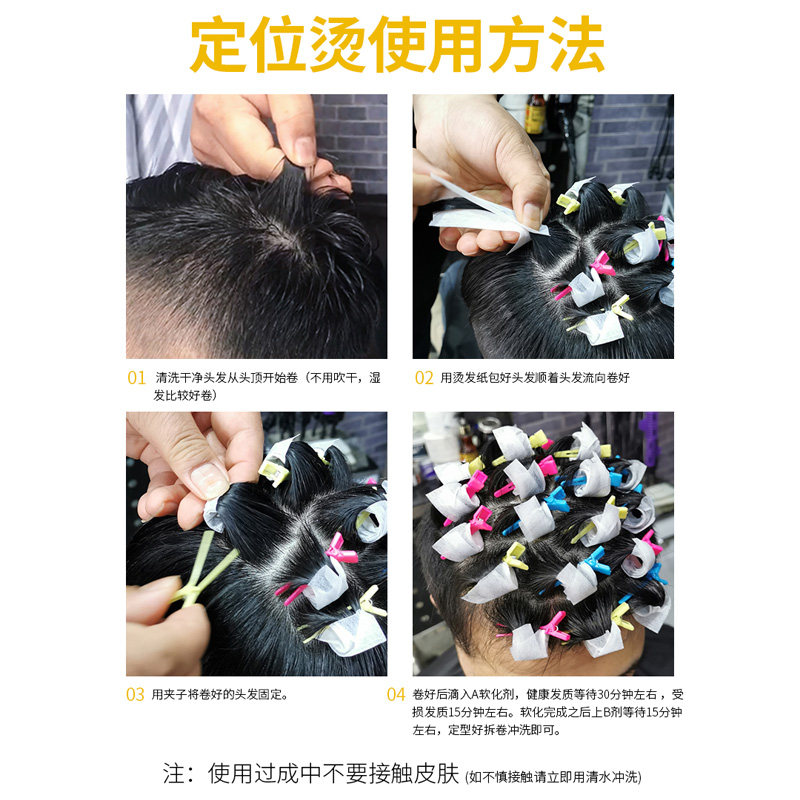 定位烫使用方法

01 清洗干净头发从头顶开始卷（不用吹干，湿发比较好卷）

02 用烫发纸包好头发顺着头发流向卷好

03 用夹子将卷好的头发固定。

04 卷好后滴入A软化剂，健康发质等待30分钟左右，受损发质15分钟左右。软化完成之后上B剂等待15分钟左右，定型好拆卷冲洗即可。

注：使用过成中不要接触皮肤 (如不慎接触请立即用清水冲洗)