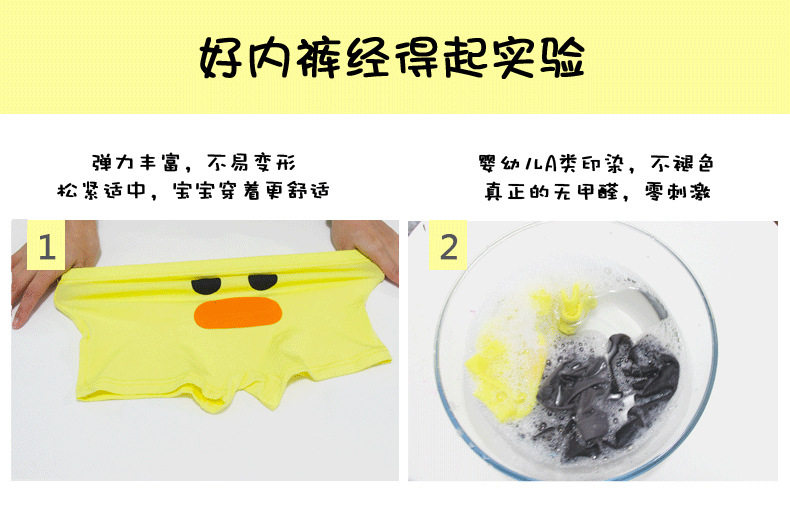 好内裤经得起实验

弹力丰富，不易变形
松紧适中，宝宝穿着更舒适

1

婴幼儿A类印染，不褪色
真正的无甲醛，零刺激

2