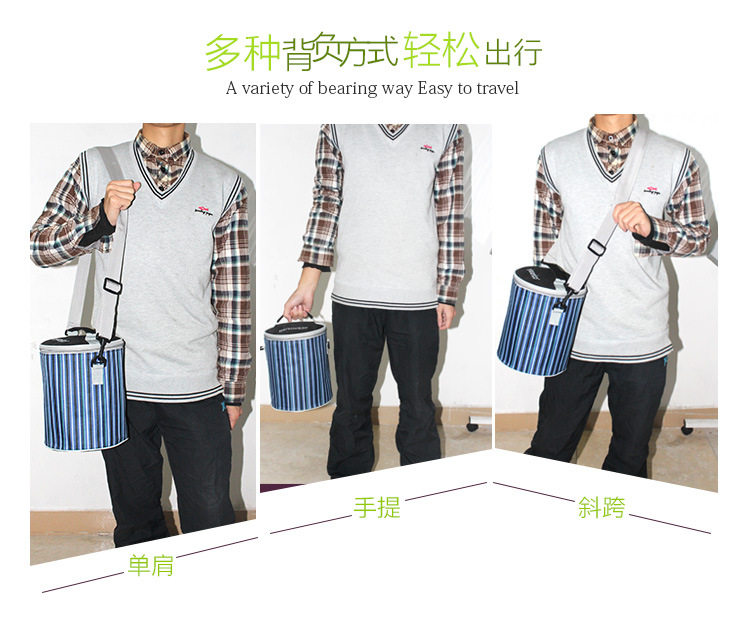 多种背负方式轻松出行

A variety of bearing way Easy to travel

单肩

手提

斜跨