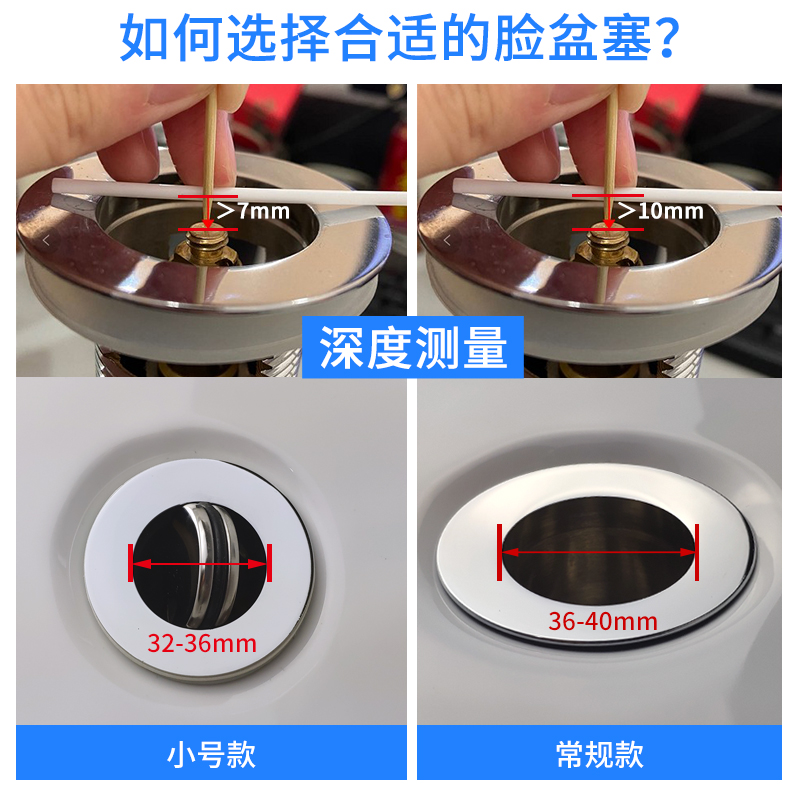 如何选择合适的脸盆塞?

＞7mm

＞10mm

深度测量

32-36mm

36-40mm

小号款

常规款