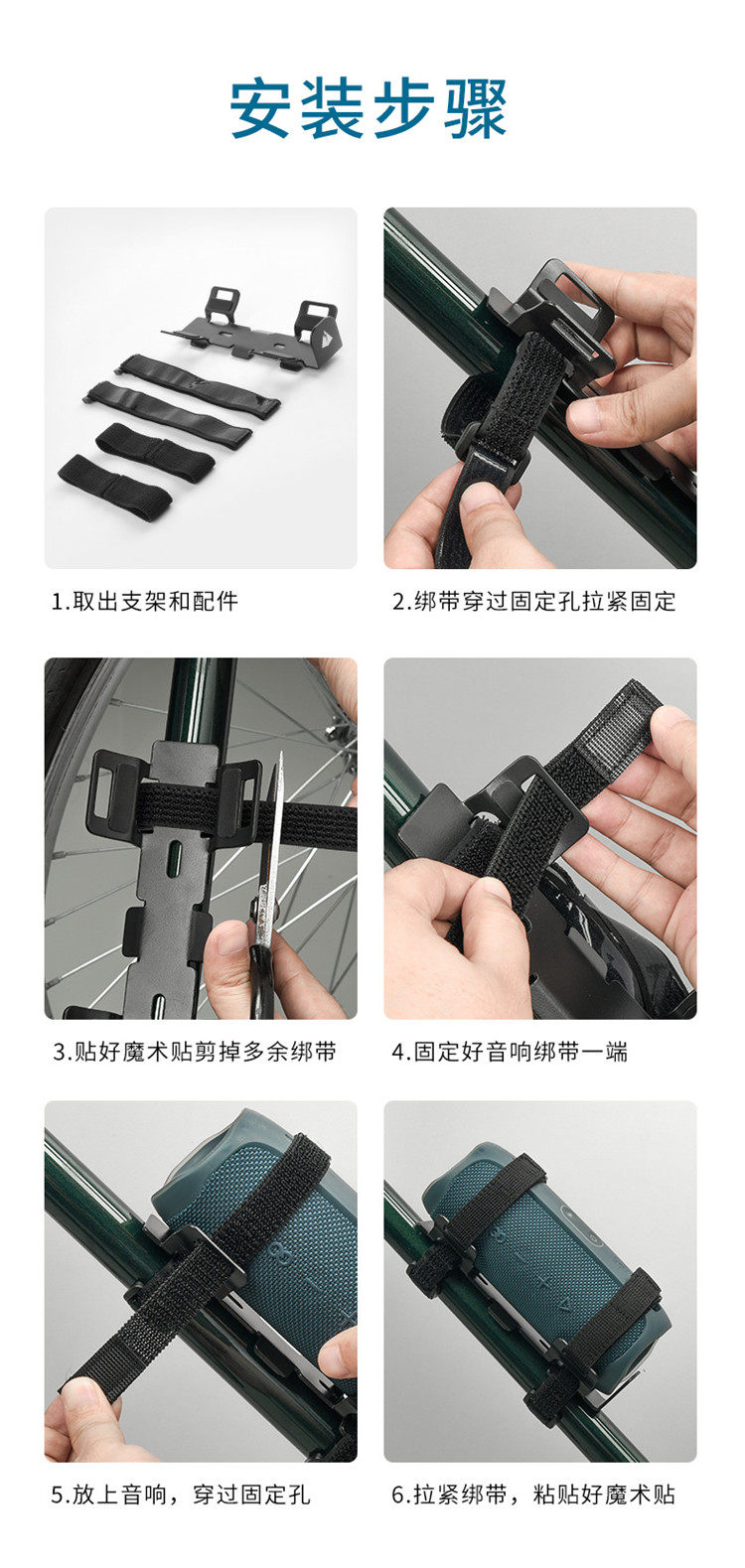 安装步骤

1.取出支架和配件

2.绑带穿过固定孔拉紧固定

3.贴好魔术贴剪掉多余绑带

4.固定好音响绑带一端

5.放上音响，穿过固定孔

6.拉紧绑带，粘贴好魔术贴