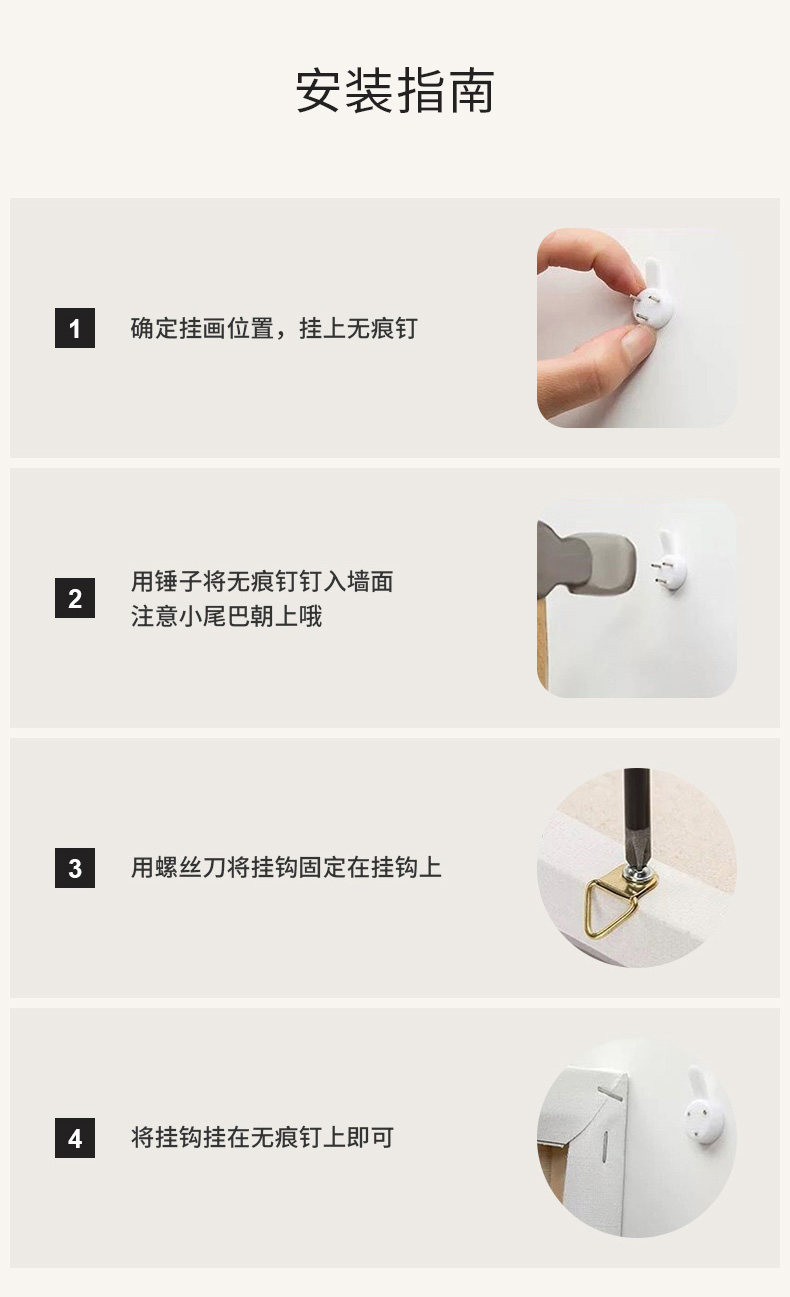 安装指南

1 确定挂画位置，挂上无痕钉

2 用锤子将无痕钉钉入墙面
注意小尾巴朝上哦

3 用螺丝刀将挂钩固定在挂钩上

4 将挂钩挂在无痕钉上即可