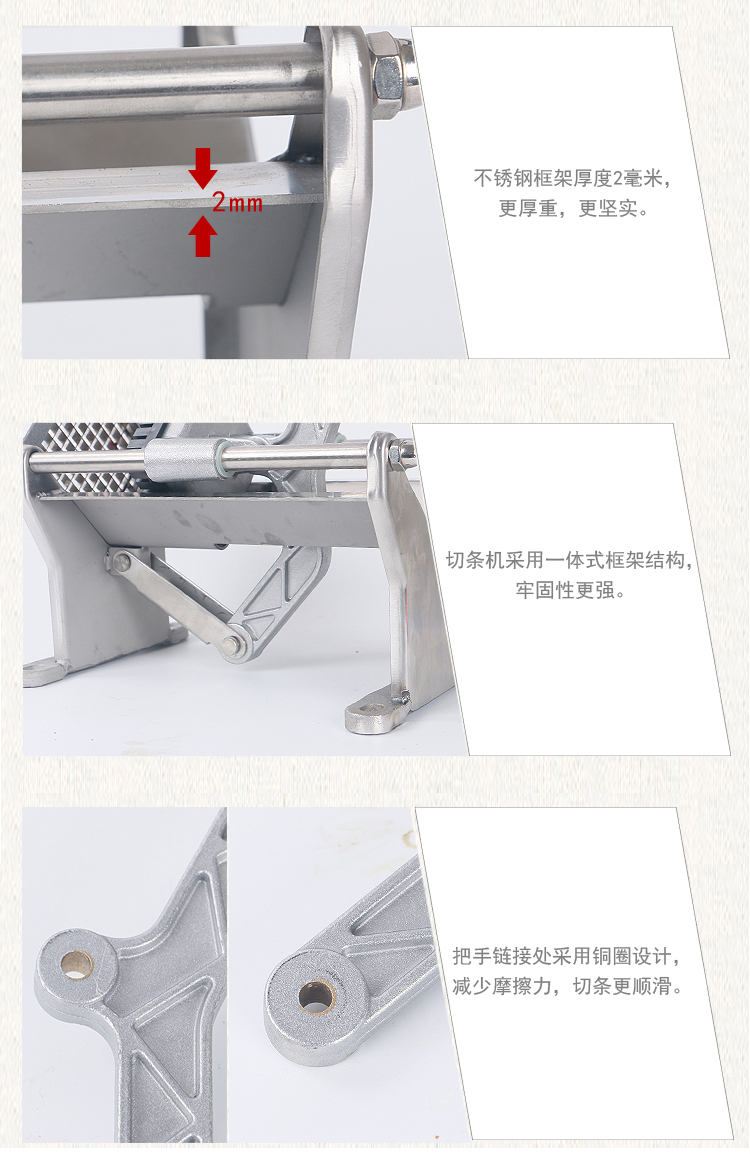 2mm

不锈钢框架厚度2毫米，更厚重，更坚实。

切条机采用一体式框架结构，牢固性更强。

把手链接处采用铜圈设计，减少摩擦力，切条更顺滑。