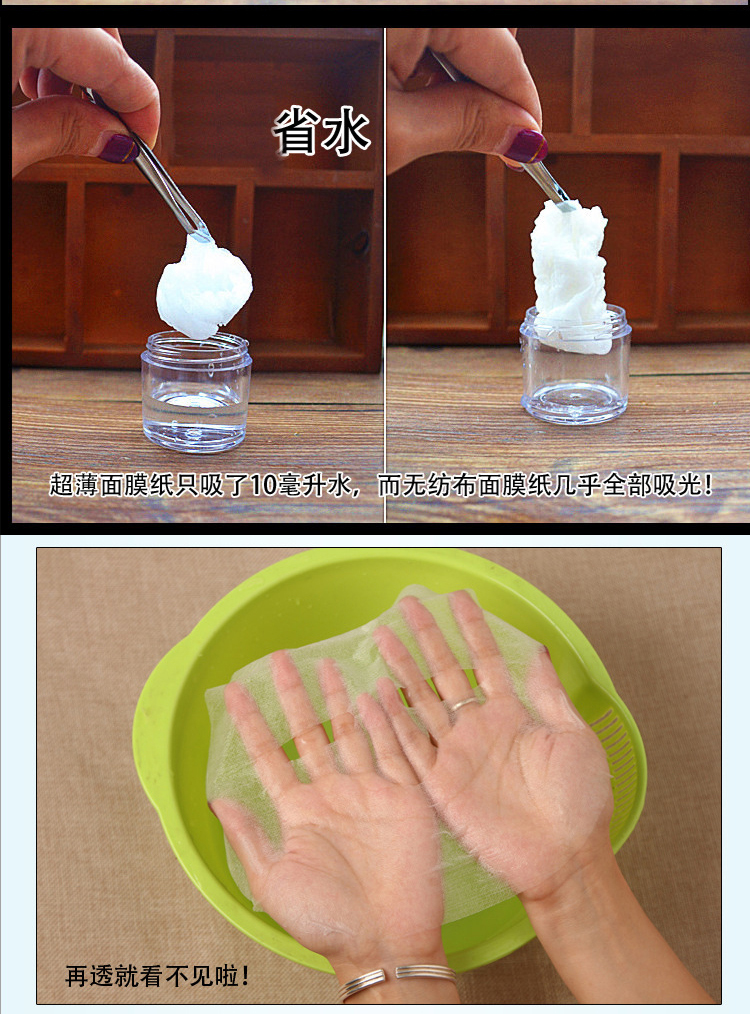 省水

超薄面膜纸只吸了10毫升水，而无纺布面膜纸几乎全部吸光！

再透就看不见啦！