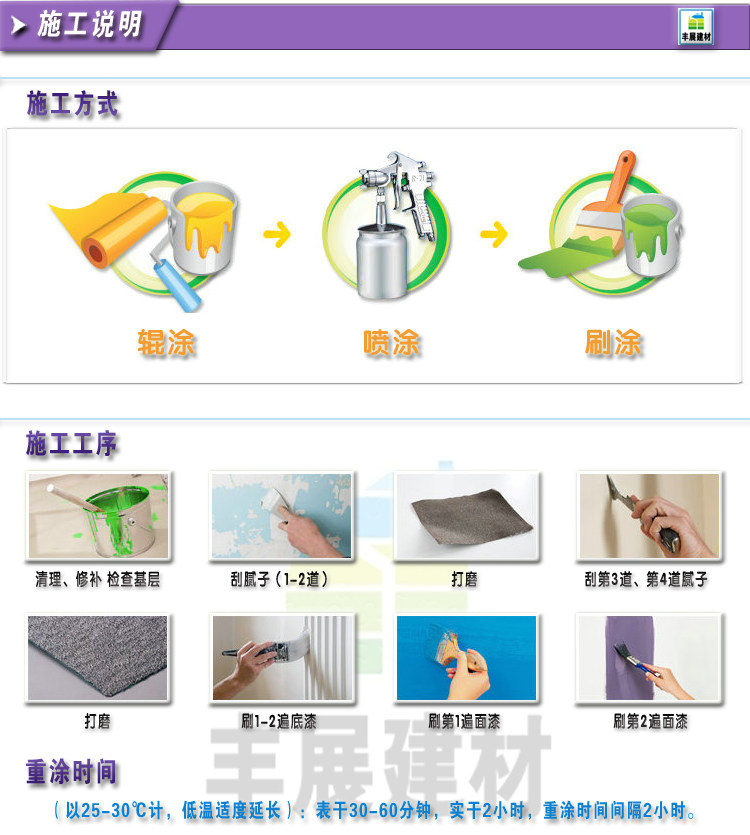 施工说明

丰展建材

施工方式

辊涂

喷涂

刷涂

施工工序

清理、修补 检查基层

刮腻子（1-2道）

打磨

刮第3道、第4道腻子

打磨

刷1-2遍底漆

刷第1遍面漆

刷第2遍面漆

丰展建材

重涂时间

（以25-30℃计，低温适度延长）：表干30-60分钟，实干2小时，重涂时间间隔2小时。