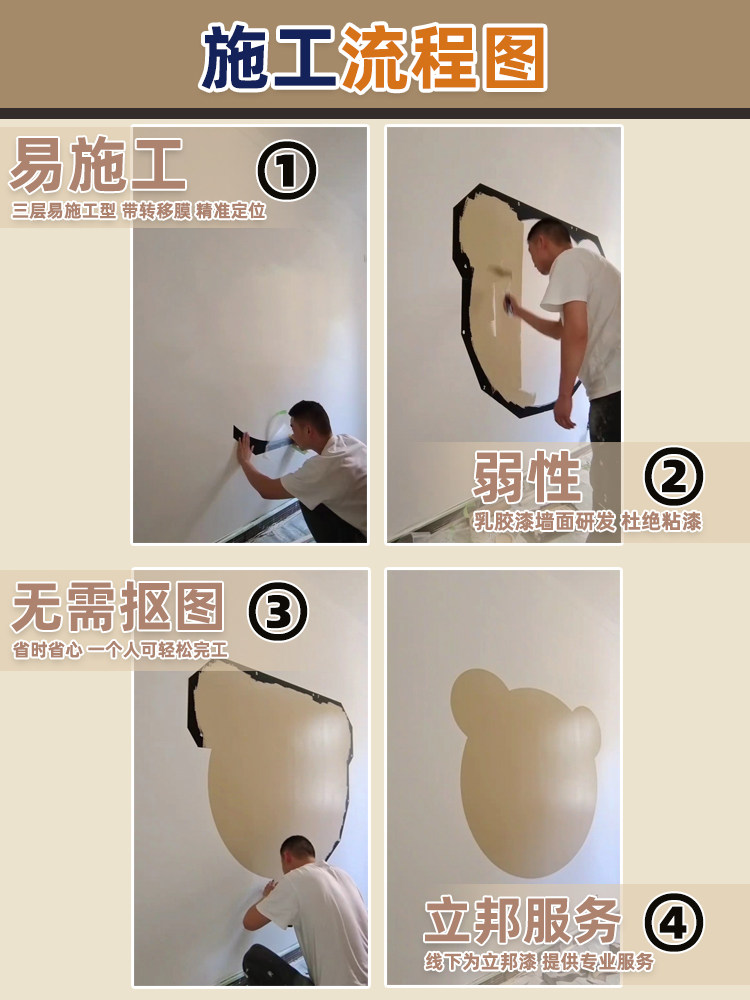 施工流程图

易施工 ①
三层易施工型 带转移膜 精准定位

弱性 ②
乳胶漆墙面研发 杜绝粘漆

无需抠图 ③
省时省心 一个人可轻松完工

立邦服务 ④
线下为立邦漆 提供专业服务