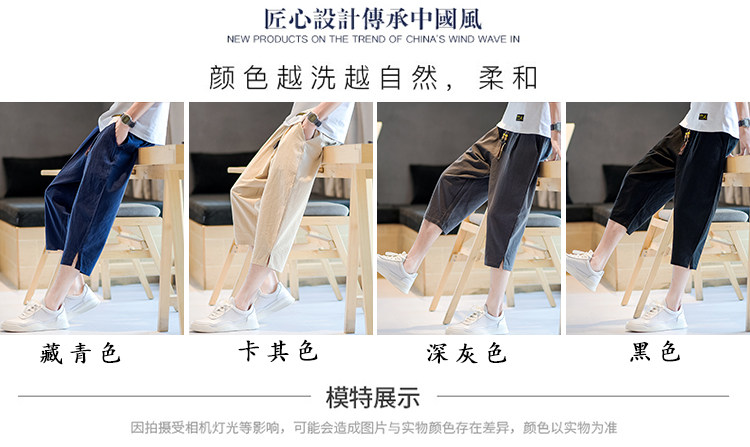 匠心設計傳承中國風

NEW PRODUCTS ON THE TREND OF CHINA'S WIND WAVE IN

颜色越洗越自然，柔和

藏青色

卡其色

深灰色

黑色

模特展示

因拍摄受相机灯光等影响，可能会造成图片与实物颜色存在差异，颜色以实物为准