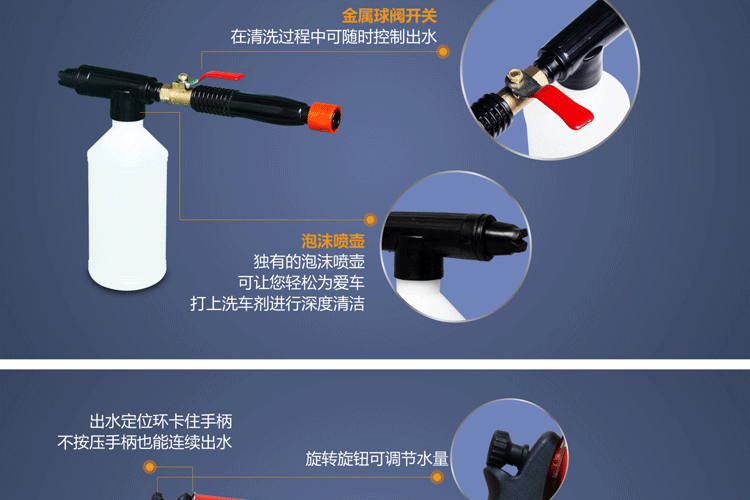 金属球阀开关
在清洗过程中可随时控制出水

泡沫喷壶
独有的泡沫喷壶
可让您轻松为爱车
打上洗车剂进行深度清洁

出水定位环卡住手柄
不按压手柄也能连续出水

旋转旋钮可调节水量