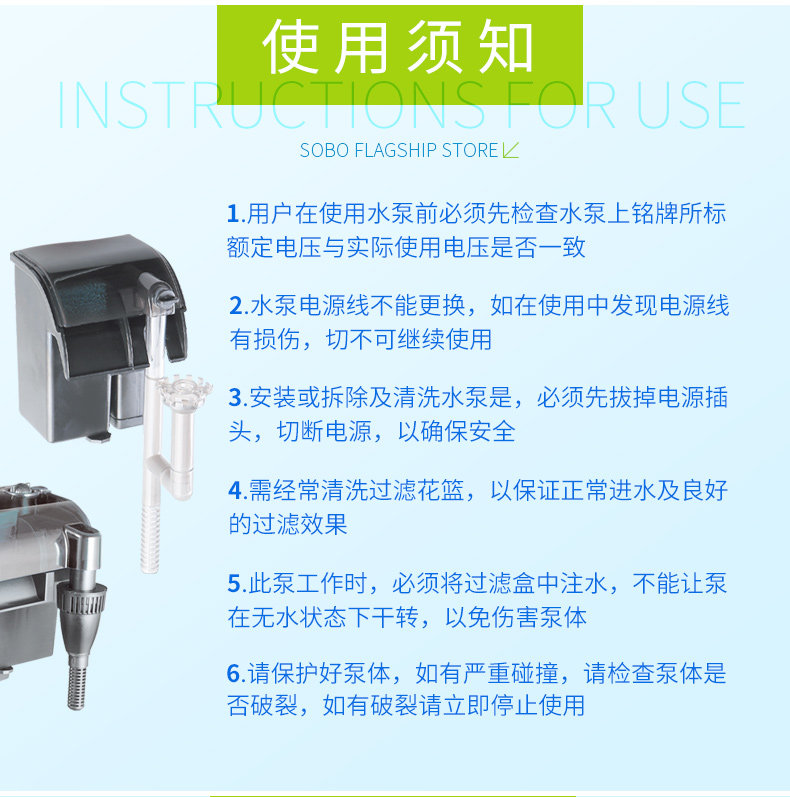 使用须知

INSTRUCTIONS FOR USE

SOBO FLAGSHIP STORE

1.用户在使用水泵前必须先检查水泵上铭牌所标额定电压与实际使用电压是否一致

2.水泵电源线不能更换，如在使用中发现电源线有损伤，切不可继续使用

3.安装或拆除及清洗水泵是，必须先拔掉电源插头，切断电源，以确保安全

4.需经常清洗过滤花篮，以保证正常进水及良好的过滤效果

5.此泵工作时，必须将过滤盒中注水，不能让泵在无水状态下干转，以免伤害泵体

6.请保护好泵体，如有严重碰撞，请检查泵体是否破裂，如有破裂请立即停止使用