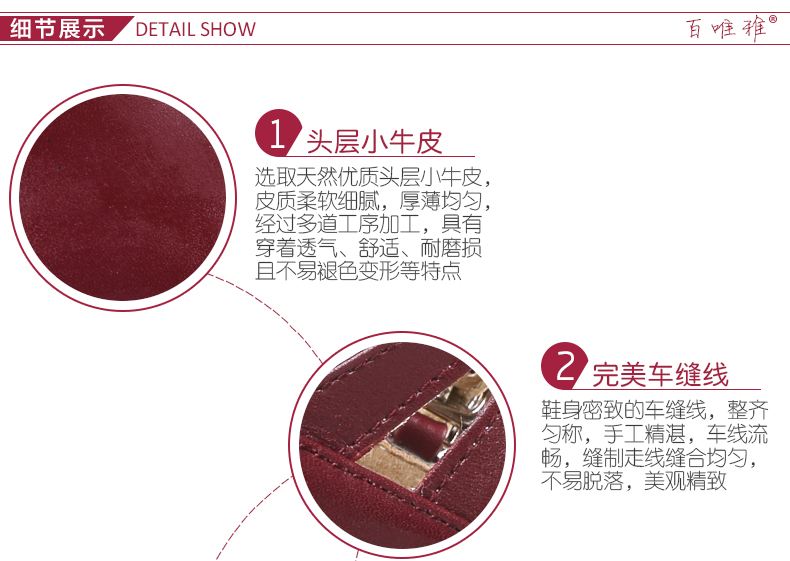 细节展示 DETAIL SHOW

百唯雅®

1 头层小牛皮

选取天然优质头层小牛皮，皮质柔软细腻，厚薄均匀，经过多道工序加工，具有穿着透气、舒适、耐磨损且不易褪色变形等特点

2 完美车缝线

鞋身密致的车缝线，整齐匀称，手工精湛，车线流畅，缝制走线缝合均匀，不易脱落，美观精致