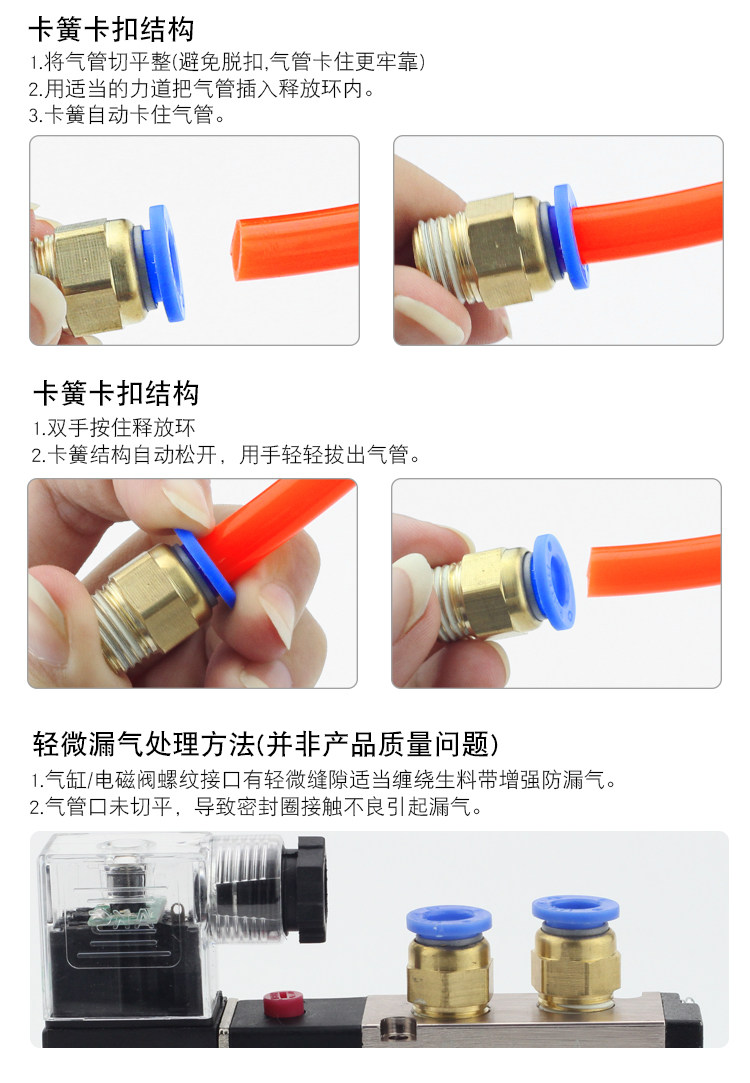 卡簧卡扣结构
1.将气管切平整(避免脱扣,气管卡住更牢靠)
2.用适当的力道把气管插入释放环内。
3.卡簧自动卡住气管。

卡簧卡扣结构
1.双手按住释放环
2.卡簧结构自动松开，用手轻轻拔出气管。

轻微漏气处理方法(并非产品质量问题)
1.气缸/电磁阀螺纹接口有轻微缝隙适当缠绕生料带增强防漏气。
2.气管口未切平，导致密封圈接触不良引起漏气。