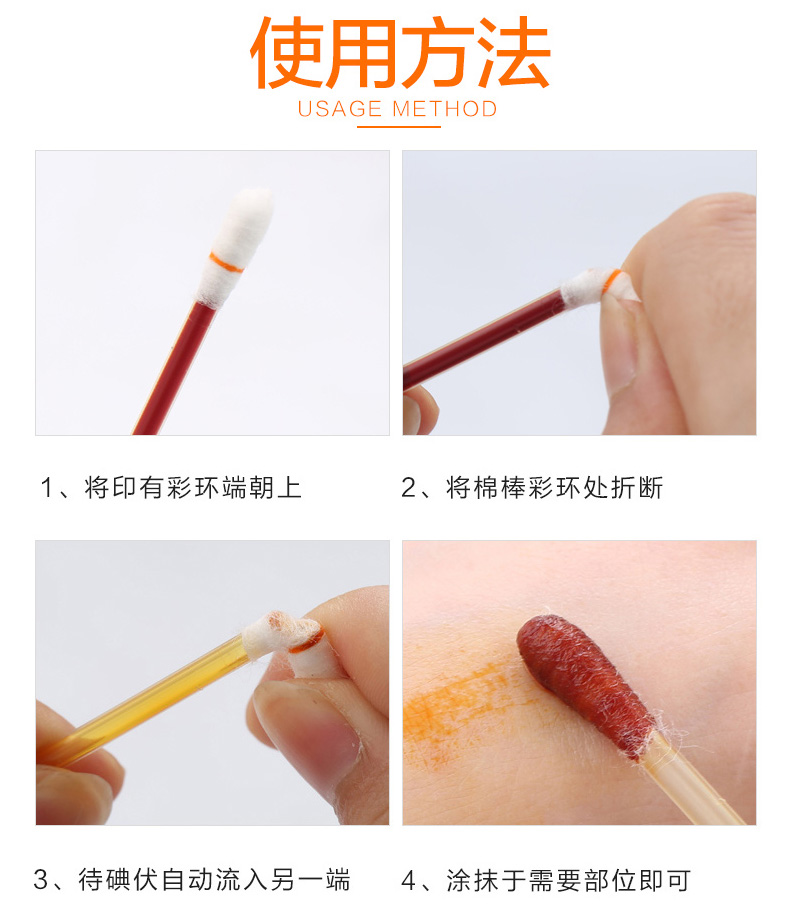 使用方法
USAGE METHOD

1、将印有彩环端朝上

2、将棉棒彩环处折断

3、待碘伏自动流入另一端

4、涂抹于需要部位即可