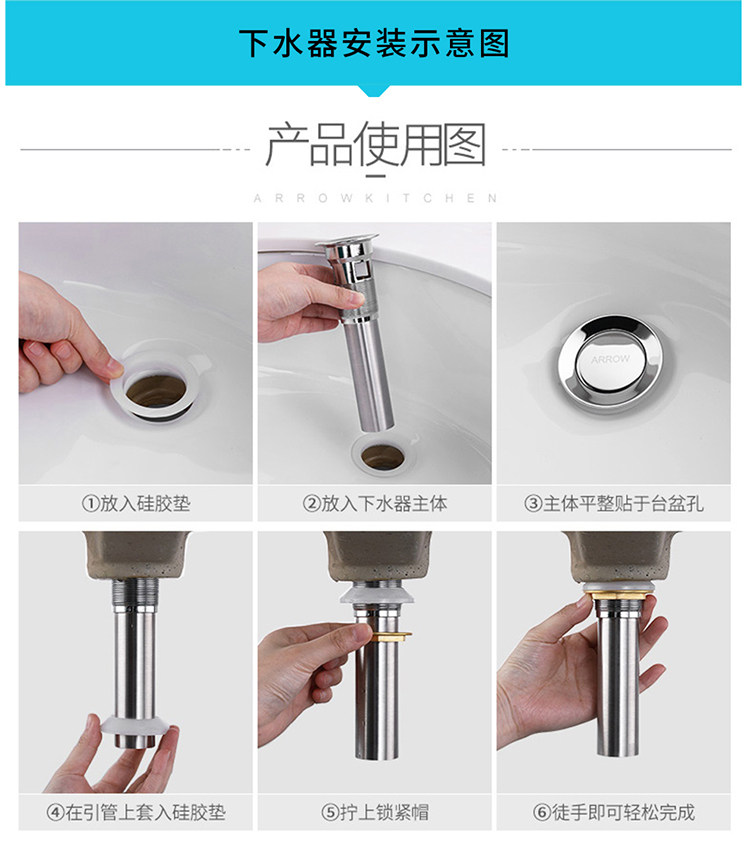 下水器安装示意图

产品使用图

ARROWKITCHEN

ARROW

①放入硅胶垫

②放入下水器主体

③主体平整贴于台盆孔

④在引管上套入硅胶垫

⑤拧上锁紧帽

⑥徒手即可轻松完成