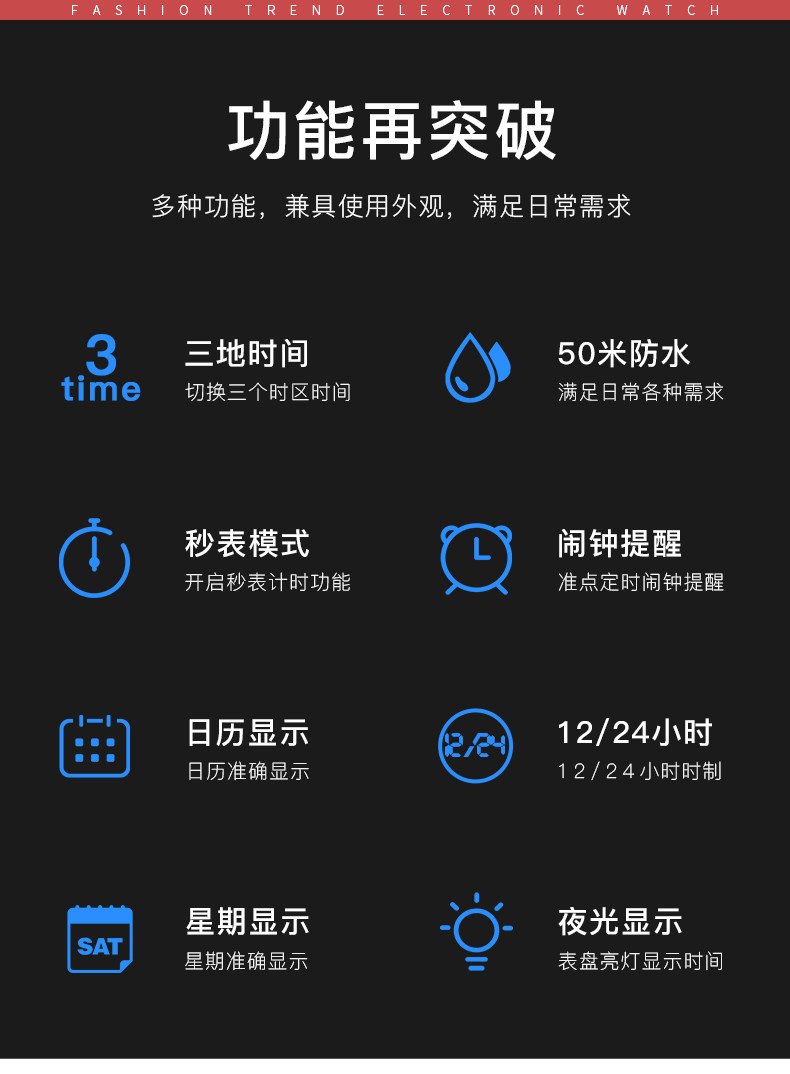 FASHION TREND ELECTRONIC WATCH

功能再突破

多种功能，兼具使用外观，满足日常需求

3
time

三地时间
切换三个时区时间

50米防水
满足日常各种需求

秒表模式
开启秒表计时功能

闹钟提醒
准点定时闹钟提醒

日历显示
日历准确显示

12/24

12/24小时
12/24小时时制

SAT

星期显示
星期准确显示

夜光显示
表盘亮灯显示时间