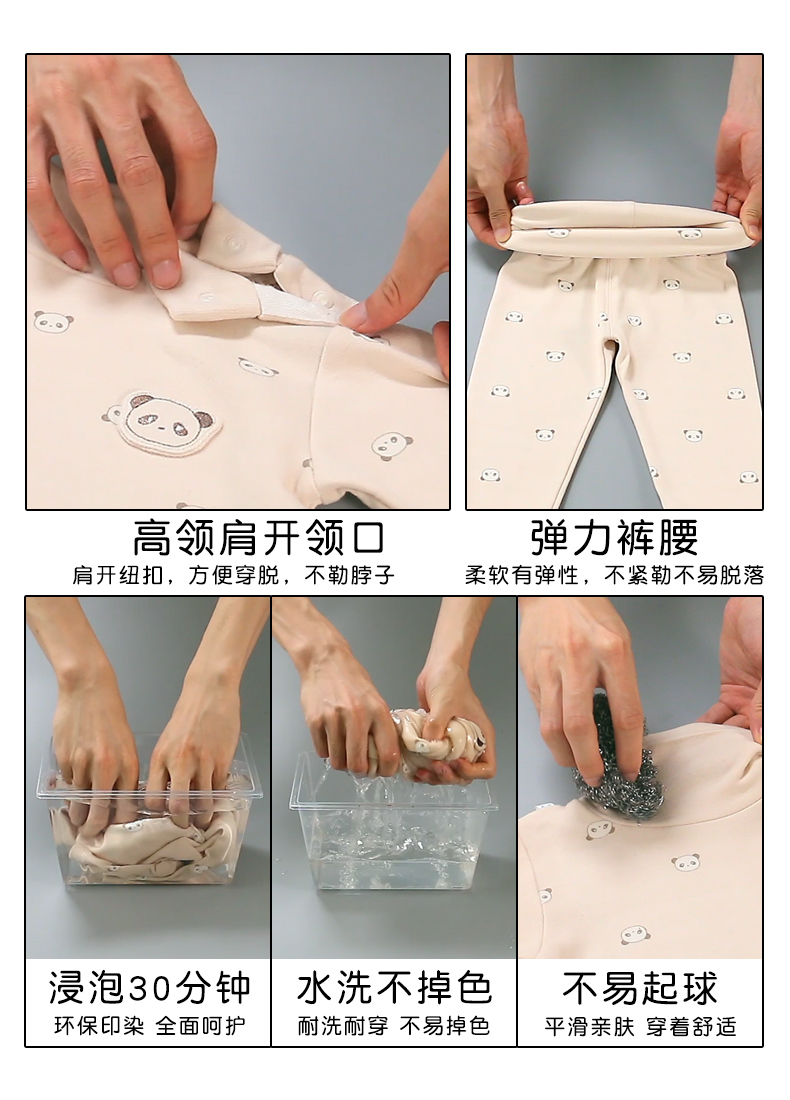 高领肩开领口
肩开纽扣，方便穿脱，不勒脖子

弹力裤腰
柔软有弹性，不紧勒不易脱落

浸泡30分钟
环保印染 全面呵护

水洗不掉色
耐洗耐穿 不易掉色

不易起球
平滑亲肤 穿着舒适