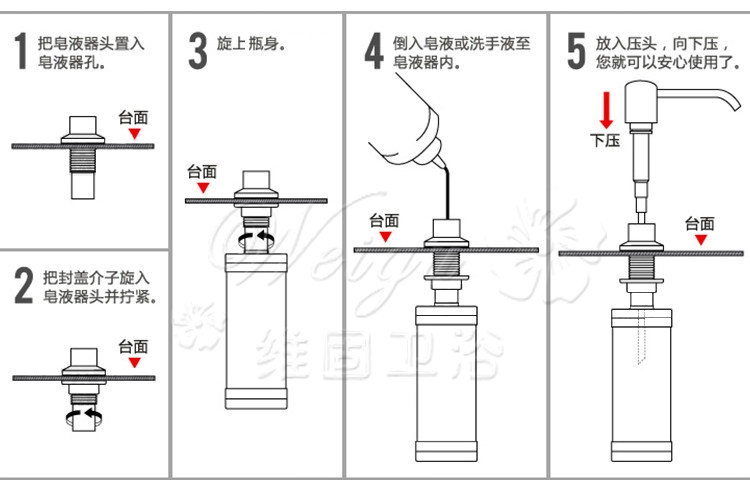 1 把皂液器头置入皂液器孔。

台面

2 把封盖介子旋入皂液器头并拧紧。

台面

3 旋上瓶身。

台面

4 倒入皂液或洗手液至皂液器内。

台面

5 放入压头，向下压，您就可以安心使用了。

下压

台面

Weigu
维固卫浴