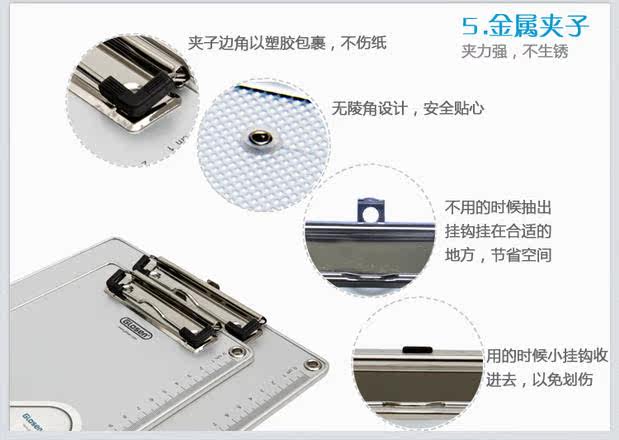 5.金属夹子
夹力强，不生锈

夹子边角以塑胶包裹，不伤纸

无陵角设计，安全贴心

不用的时候抽出挂钩挂在合适的地方，节省空间

用的时候小挂钩收进去，以免划伤

Glosen

Glosen