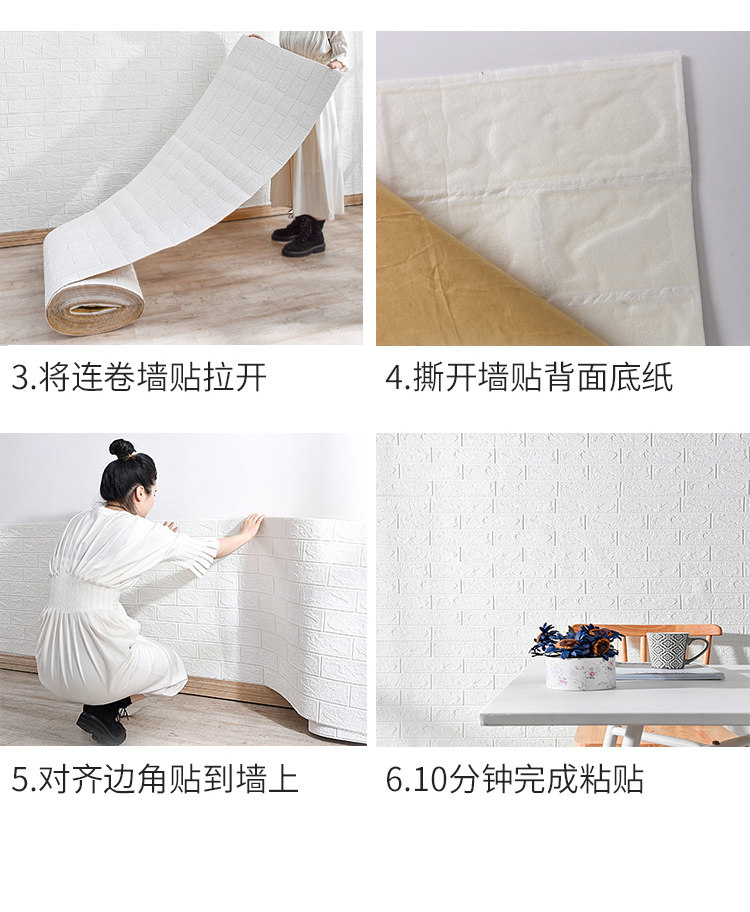 3.将连卷墙贴拉开

4.撕开墙贴背面底纸

5.对齐边角贴到墙上

6.10分钟完成粘贴