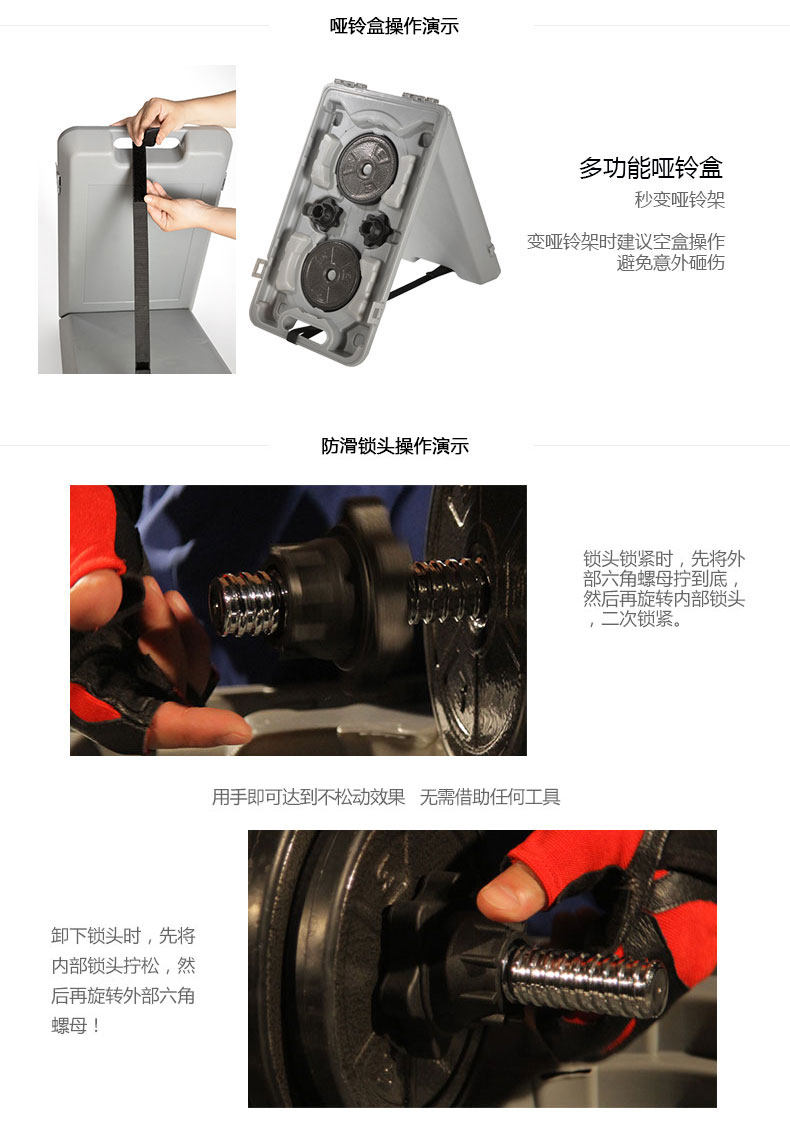 哑铃盒操作演示

多功能哑铃盒
秒变哑铃架

变哑铃架时建议空盒操作
避免意外砸伤

防滑锁头操作演示

锁头锁紧时，先将外部六角螺母拧到底，然后再旋转内部锁头，二次锁紧。

用手即可达到不松动效果 无需借助任何工具

卸下锁头时，先将内部锁头拧松，然后再旋转外部六角螺母！