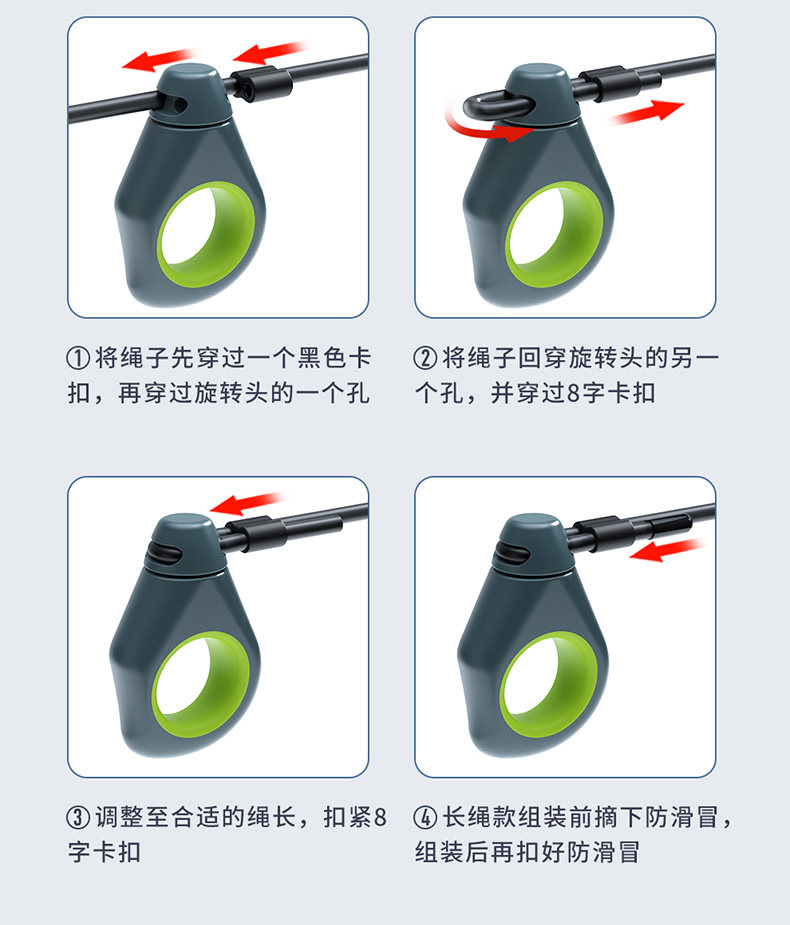 ①将绳子先穿过一个黑色卡扣，再穿过旋转头的一个孔

②将绳子回穿旋转头的另一个孔，并穿过8字卡扣

③调整至合适的绳长，扣紧8字卡扣

④长绳款组装前摘下防滑冒，组装后再扣好防滑冒