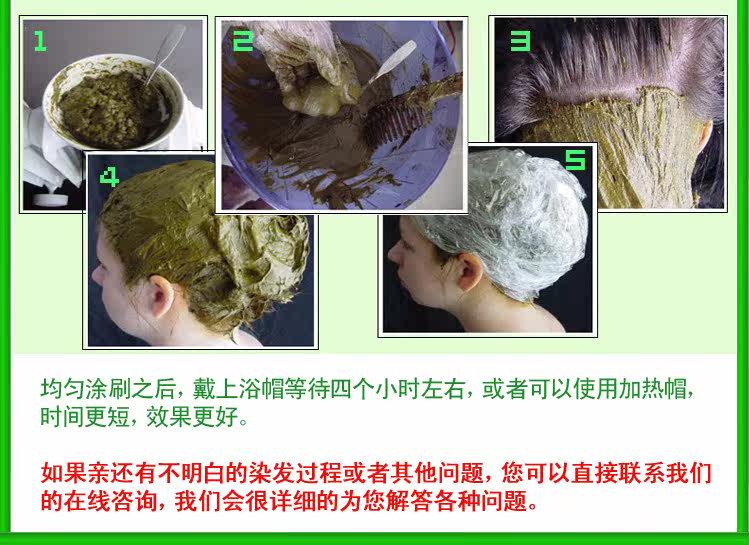 1
2
3
4
5

均匀涂刷之后，戴上浴帽等待四个小时左右，或者可以使用加热帽，时间更短，效果更好。

如果亲还有不明白的染发过程或者其他问题，您可以直接联系我们的在线咨询，我们会很详细的为您解答各种问题。