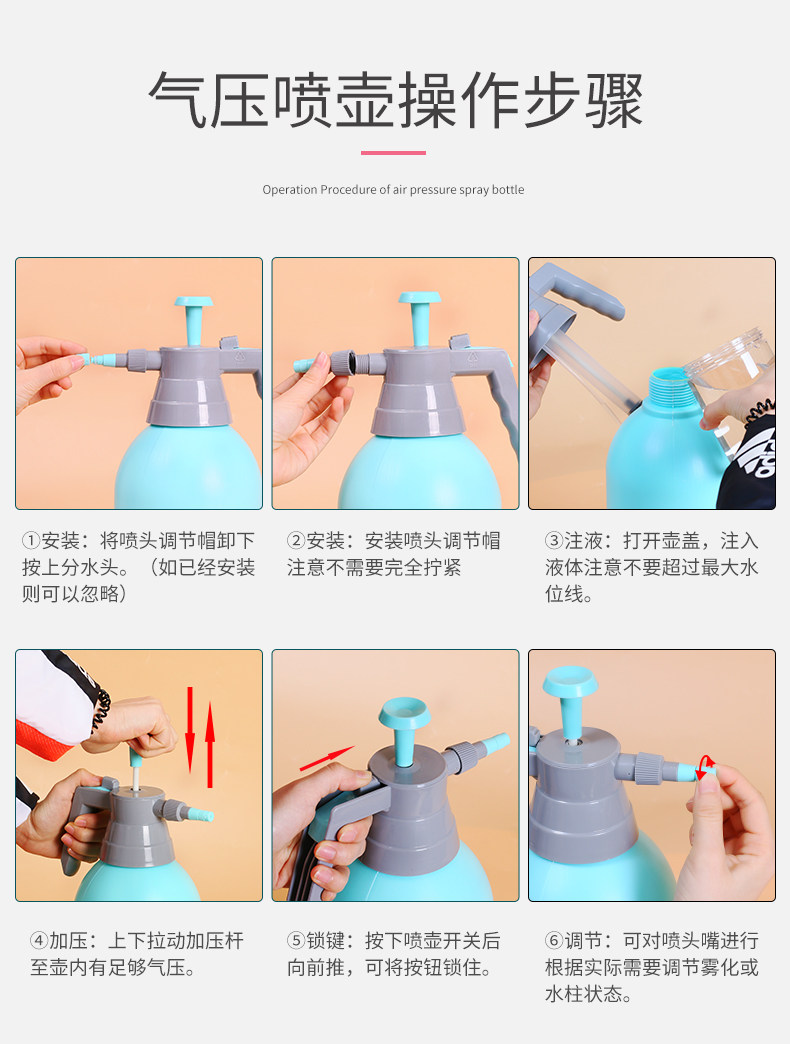 气压喷壶操作步骤

Operation Procedure of air pressure spray bottle

①安装：将喷头调节帽卸下按上分水头。（如已经安装则可以忽略）

②安装：安装喷头调节帽注意不需要完全拧紧

③注液：打开壶盖，注入液体注意不要超过最大水位线。

④加压：上下拉动加压杆至壶内有足够气压。

⑤锁键：按下喷壶开关后向前推，可将按钮锁住。

⑥调节：可对喷头嘴进行根据实际需要调节雾化或水柱状态。