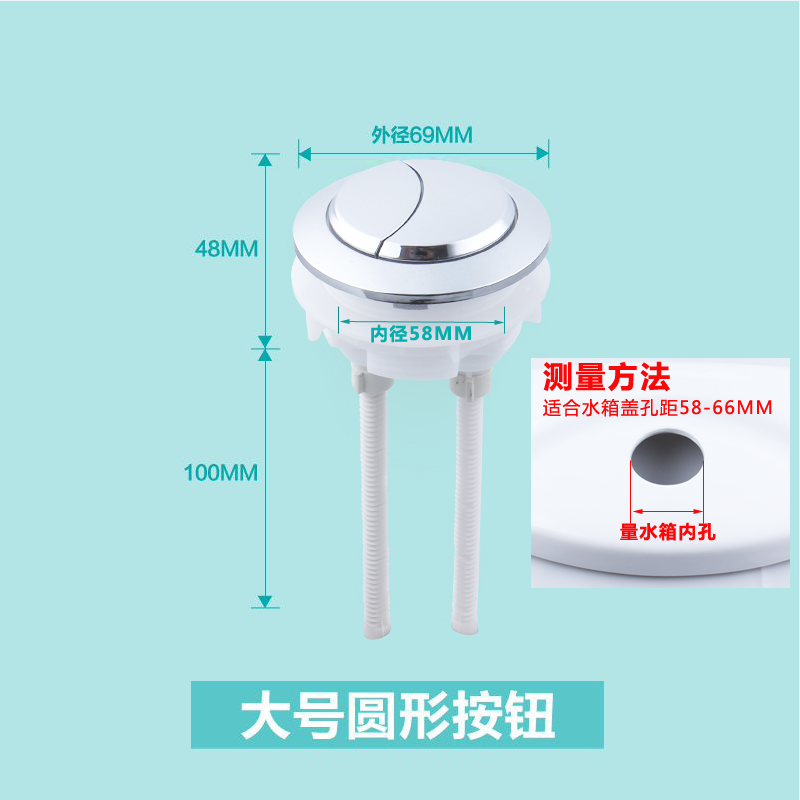 外径69MM

48MM

内径58MM

100MM

测量方法
适合水箱盖孔距58-66MM

量水箱内孔

大号圆形按钮