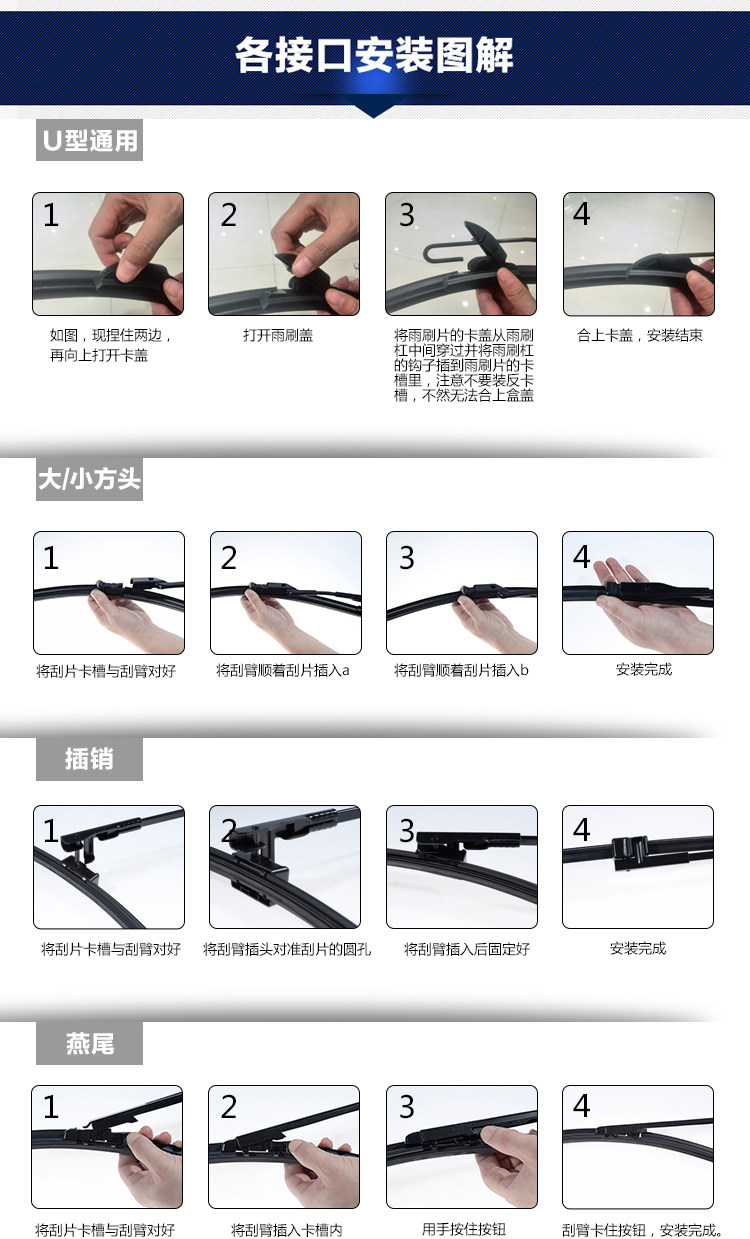 各接口安装图解

U型通用

1

如图，现捏住两边，再向上打开卡盖

2

打开雨刷盖

3

将雨刷片的卡盖从雨刷杠中间穿过并将雨刷杠的钩子插到雨刷片的卡槽里，注意不要装反卡槽，不然无法合上盒盖

4

合上卡盖，安装结束

大/小方头

1

将刮片卡槽与刮臂对好

2

将刮臂顺着刮片插入a

3

将刮臂顺着刮片插入b

4

安装完成

插销

1

将刮片卡槽与刮臂对好

2

将刮臂插头对准刮片的圆孔

3

将刮臂插入后固定好

4

安装完成

燕尾

1

将刮片卡槽与刮臂对好

2

将刮臂插入卡槽内

3

用手按住按钮

4

刮臂卡住按钮，安装完成。