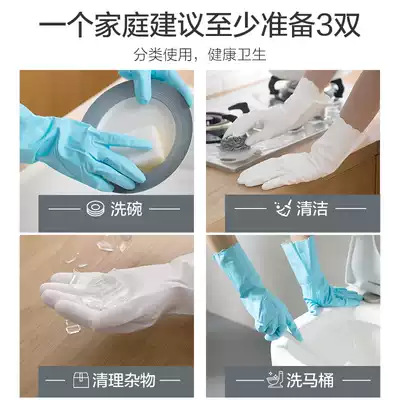 一个家庭建议至少准备3双

分类使用，健康卫生

洗碗

清洁

清理杂物

洗马桶