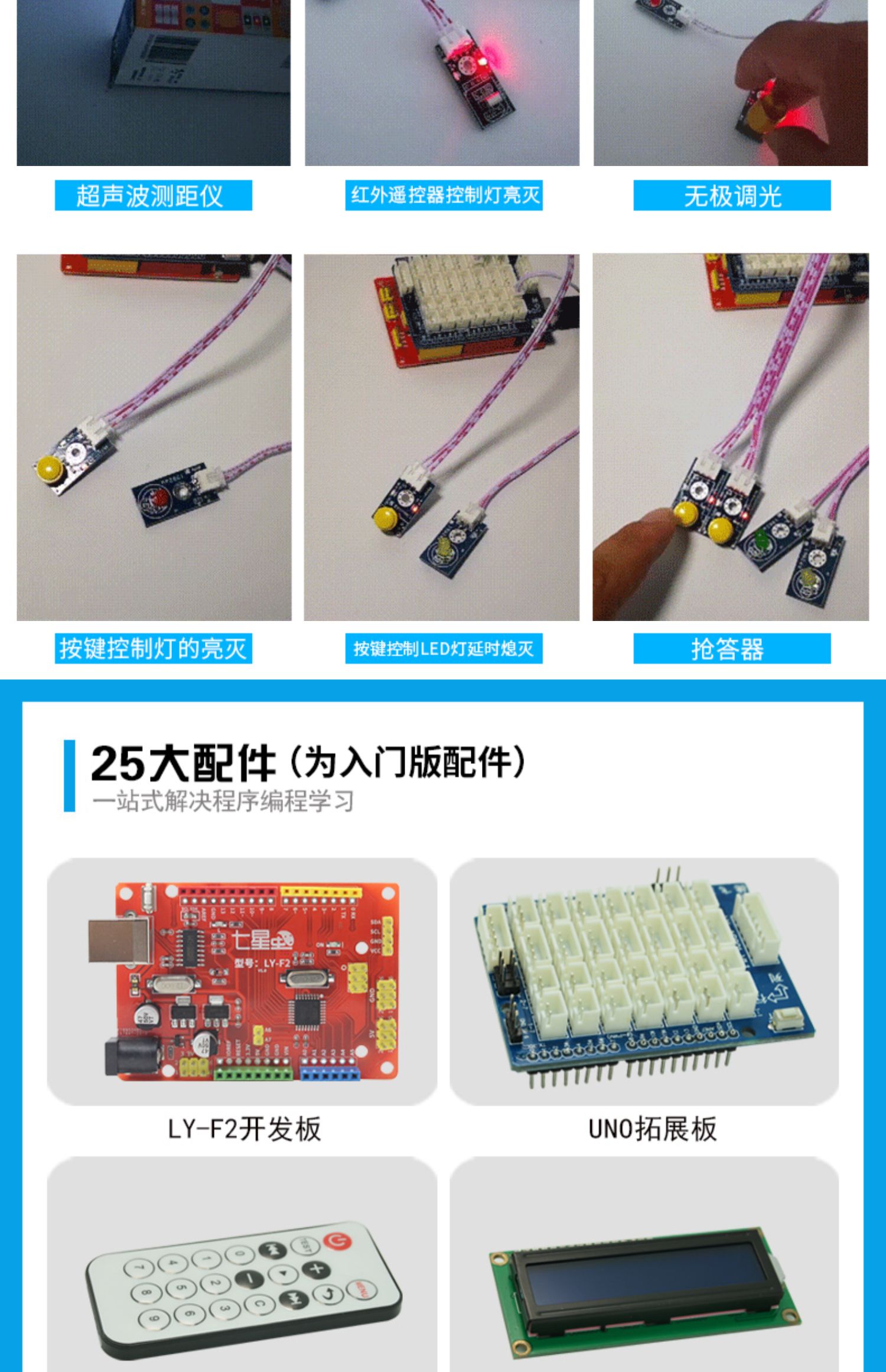 超声波测距仪

红外遥控器控制灯亮灭

无极调光

按键控制灯的亮灭

按键控制LED灯延时熄灭

抢答器

25大配件（为入门版配件）
一站式解决程序编程学习

七星虫
型号：LY-F2

LY-F2开发板

UNO拓展板