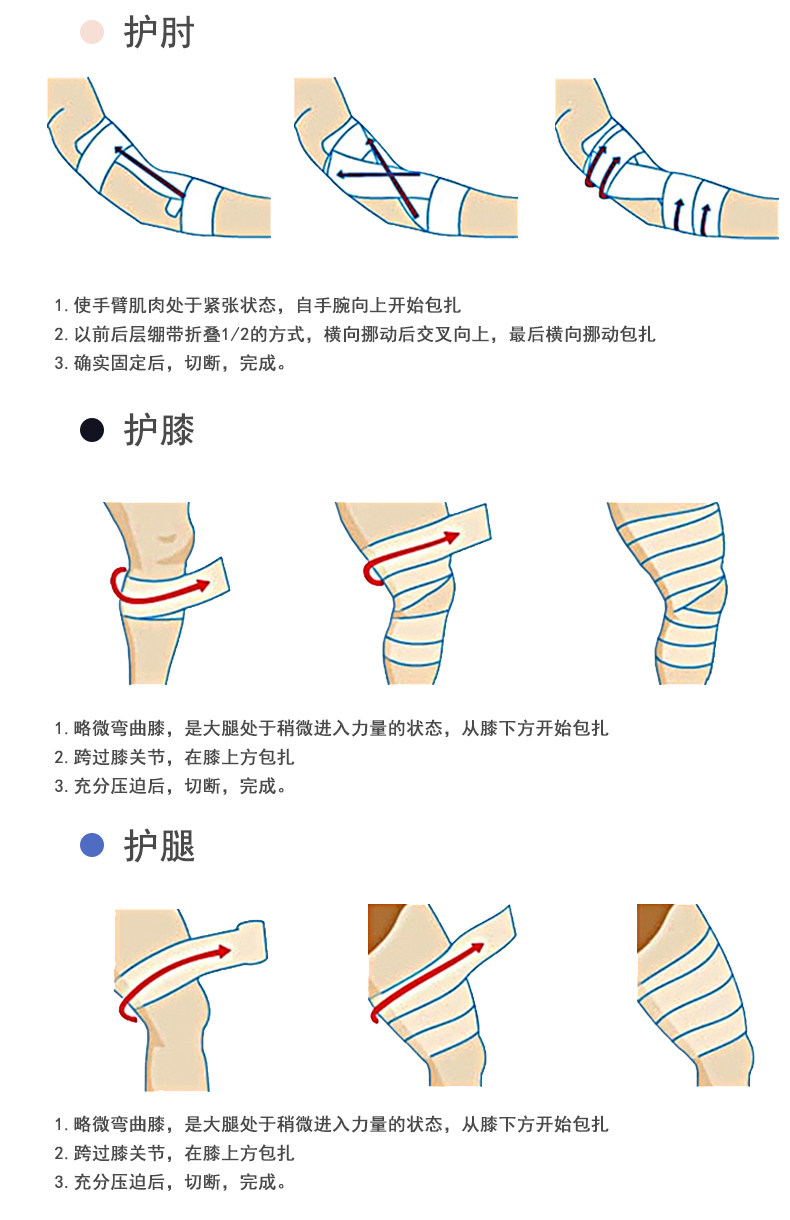 护肘

1. 使手臂肌肉处于紧张状态，自手腕向上开始包扎
2. 以前后层绷带折叠1/2的方式，横向挪动后交叉向上，最后横向挪动包扎
3. 确实固定后，切断，完成。

护膝

1. 略微弯曲膝，是大腿处于稍微进入力量的状态，从膝下方开始包扎
2. 跨过膝关节，在膝上方包扎
3. 充分压迫后，切断，完成。

护腿

1. 略微弯曲膝，是大腿处于稍微进入力量的状态，从膝下方开始包扎
2. 跨过膝关节，在膝上方包扎
3. 充分压迫后，切断，完成。