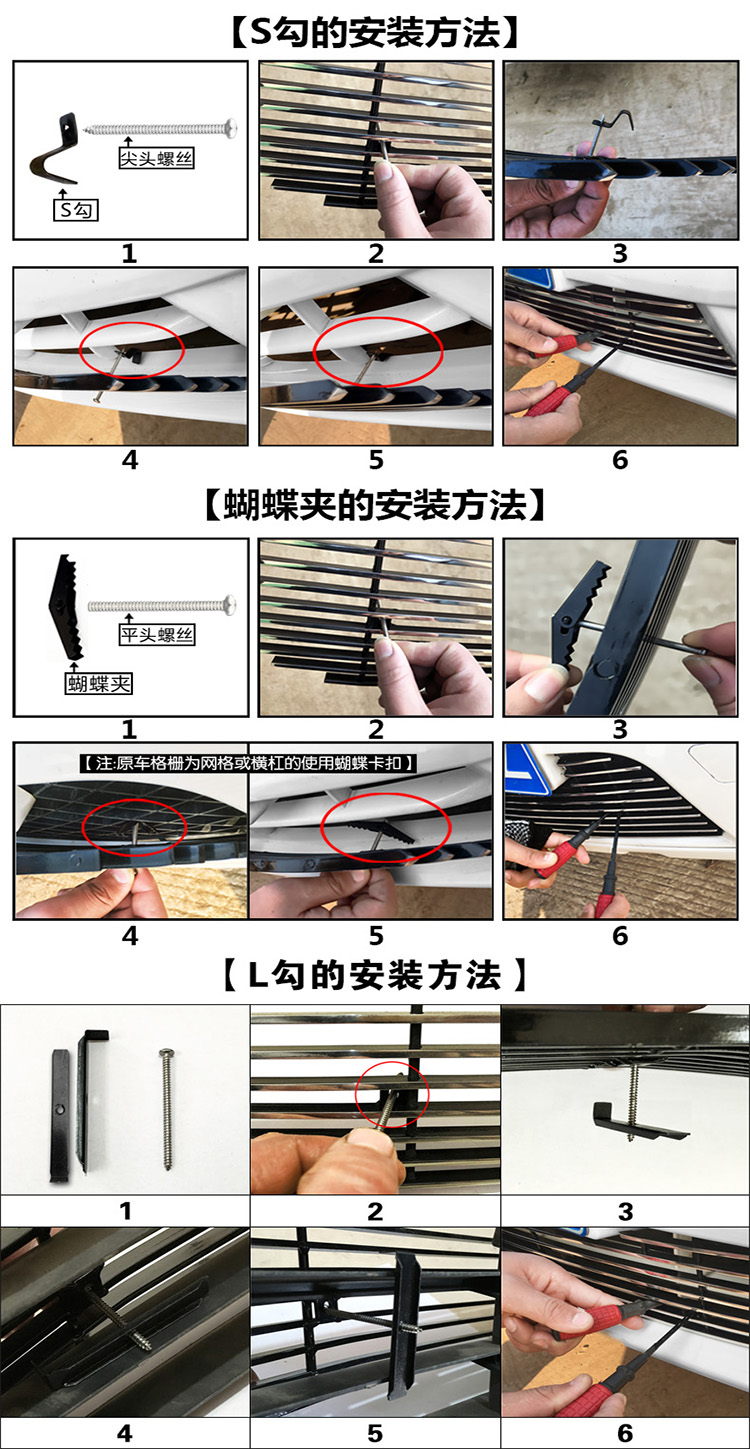 【S勾的安装方法】

尖头螺丝

S勾

1 2 3

4 5 6

【蝴蝶夹的安装方法】

平头螺丝

蝴蝶夹

1 2 3

【注:原车格栅为网格或横杠的使用蝴蝶卡扣】

4 5 6

【L勾的安装方法】

1 2 3

4 5 6