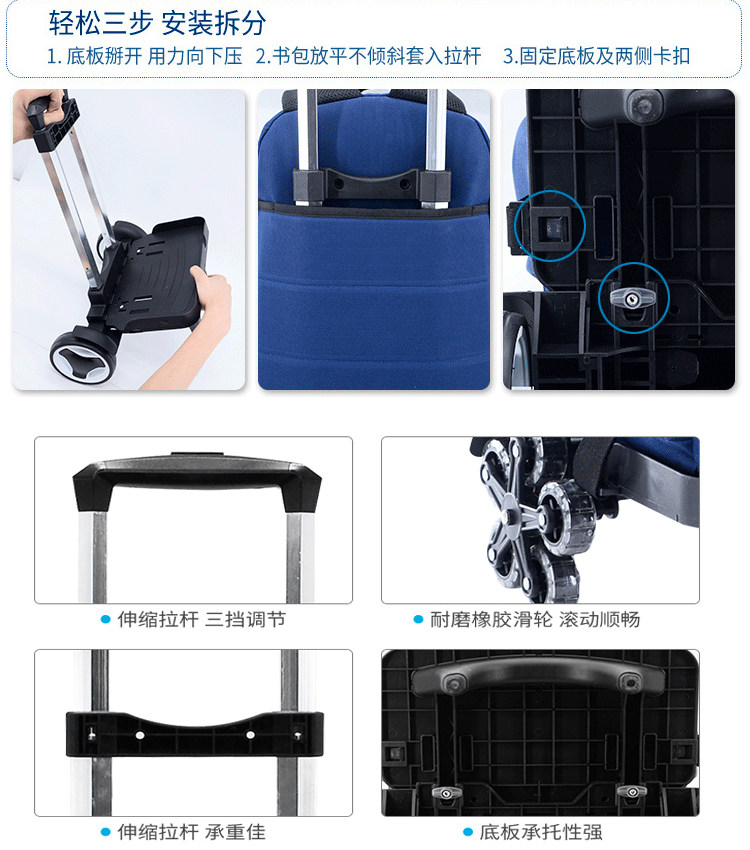 轻松三步 安装拆分

1. 底板掰开 用力向下压　2.书包放平不倾斜套入拉杆　3.固定底板及两侧卡扣

伸缩拉杆 三挡调节

耐磨橡胶滑轮 滚动顺畅

伸缩拉杆 承重佳

底板承托性强