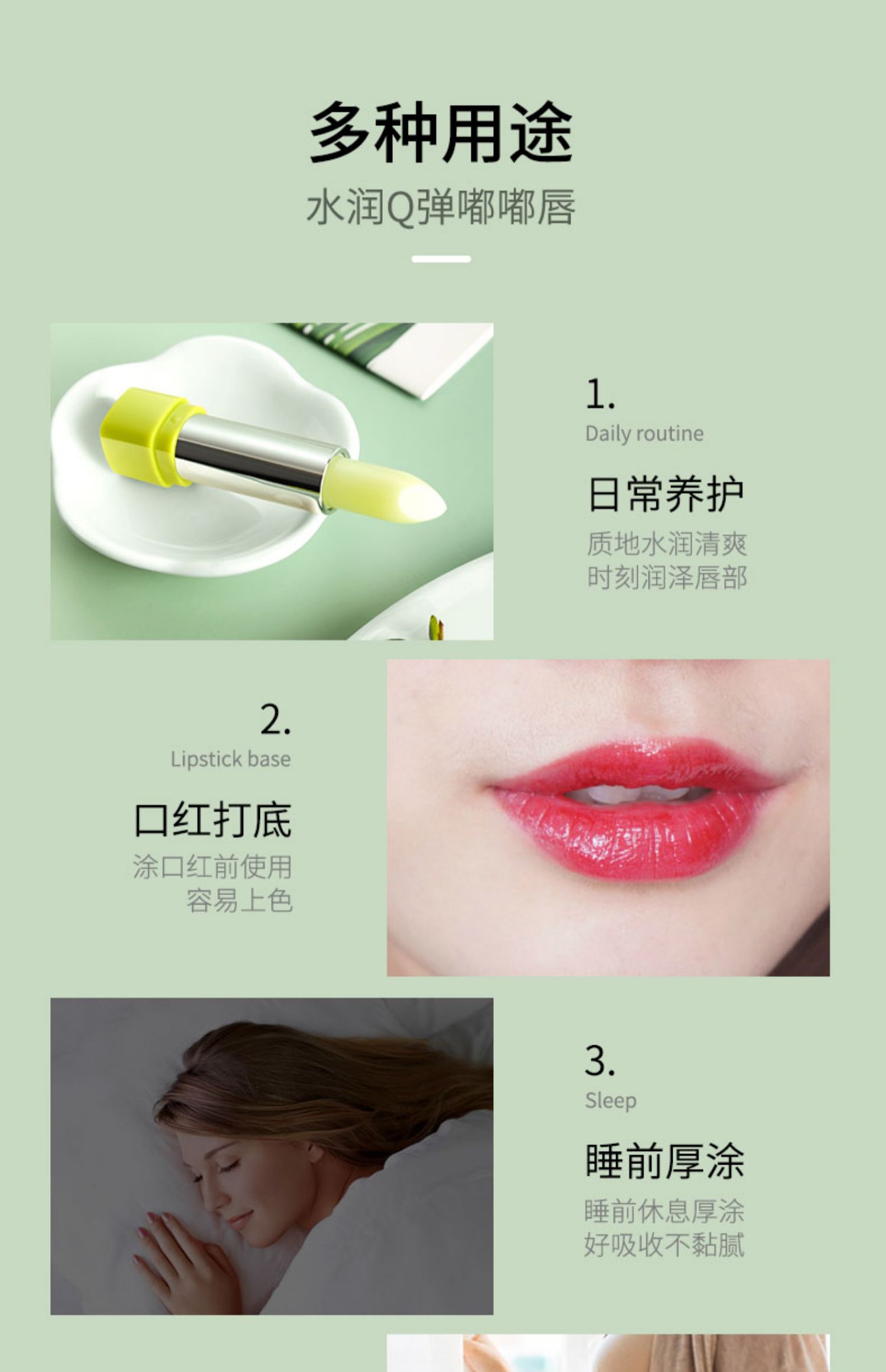 多种用途

水润Q弹嘟嘟唇

1.

Daily routine

日常养护

质地水润清爽
时刻润泽唇部

2.

Lipstick base

口红打底

涂口红前使用
容易上色

3.

Sleep

睡前厚涂

睡前休息厚涂
好吸收不黏腻